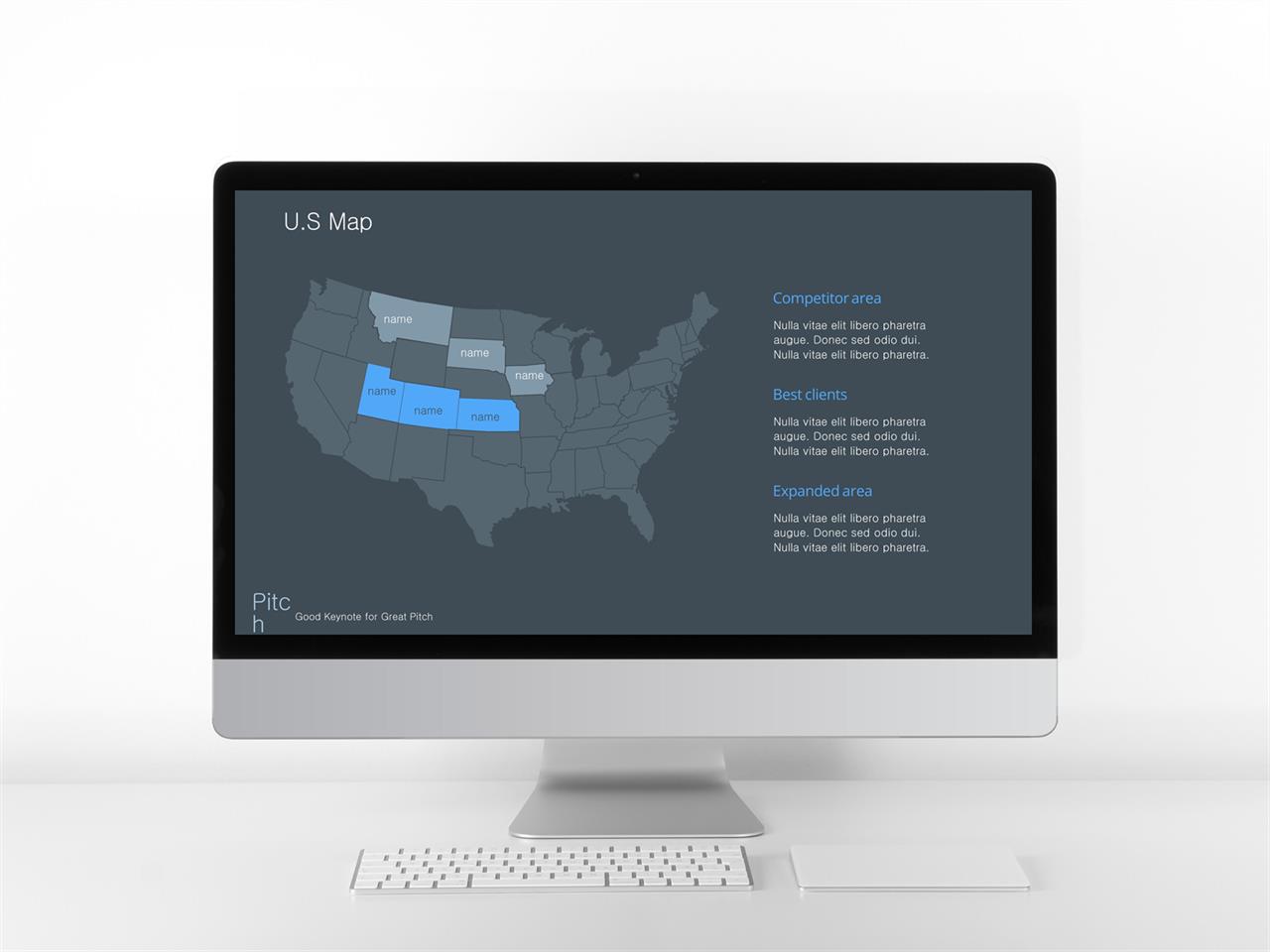 U.S Map

name
name
name
name
name
name

Competitor area

Nulla vitae elit libero pharetra augue. Donec sed odio dui. Nulla vitae elit libero pharetra.

Best clients

Nulla vitae elit libero pharetra augue. Donec sed odio dui. Nulla vitae elit libero pharetra.

Expanded area

Nulla vitae elit libero pharetra augue. Donec sed odio dui. Nulla vitae elit libero pharetra.

Pitc
h

Good Keynote for Great Pitch