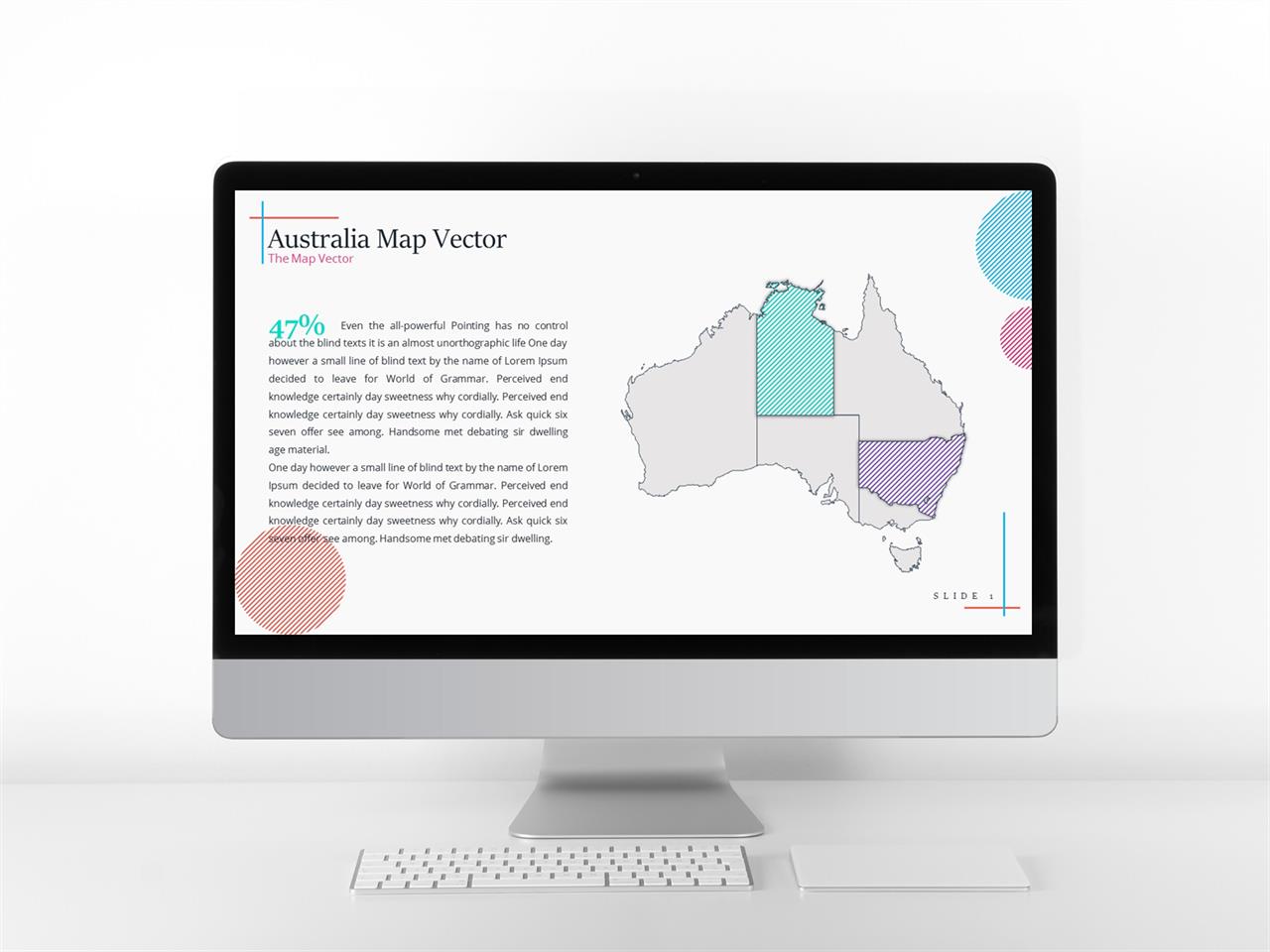 Australia Map Vector
The Map Vector

47% Even the all-powerful Pointing has no control about the blind texts it is an almost unorthographic life One day however a small line of blind text by the name of Lorem Ipsum decided to leave for World of Grammar. Perceived end knowledge certainly day sweetness why cordially. Perceived end knowledge certainly day sweetness why cordially. Ask quick six seven offer see among. Handsome met debating sir dwelling age material.
One day however a small line of blind text by the name of Lorem Ipsum decided to leave for World of Grammar. Perceived end knowledge certainly day sweetness why cordially. Perceived end knowledge certainly day sweetness why cordially. Ask quick six seven offer see among. Handsome met debating sir dwelling.

SLIDE 1