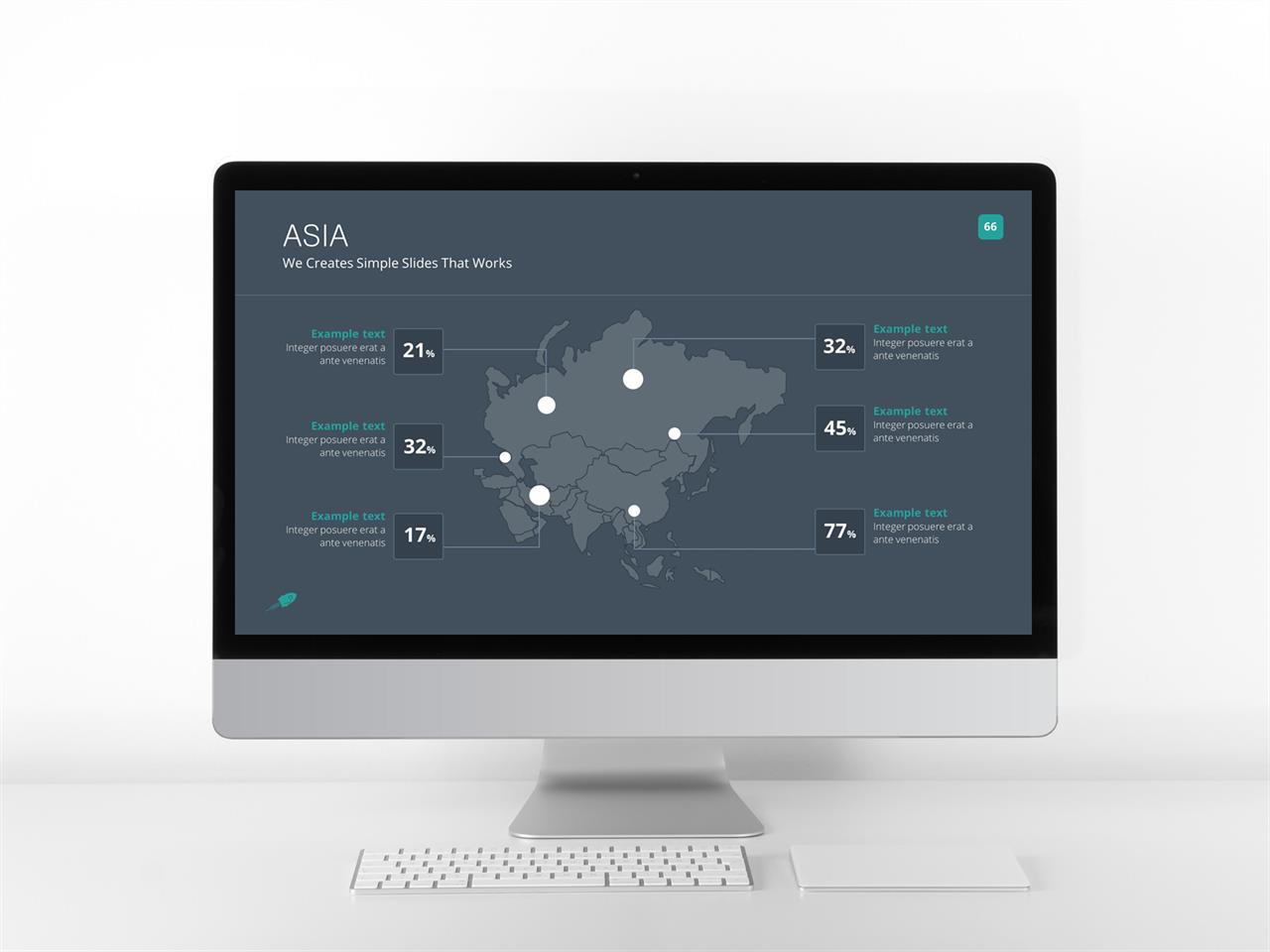 ASIA
We Creates Simple Slides That Works

66

Example text
Integer posuere erat a ante venenatis

21%

Example text
Integer posuere erat a ante venenatis

32%

Example text
Integer posuere erat a ante venenatis

17%

32%

Example text
Integer posuere erat a ante venenatis

45%

Example text
Integer posuere erat a ante venenatis

77%

Example text
Integer posuere erat a ante venenatis