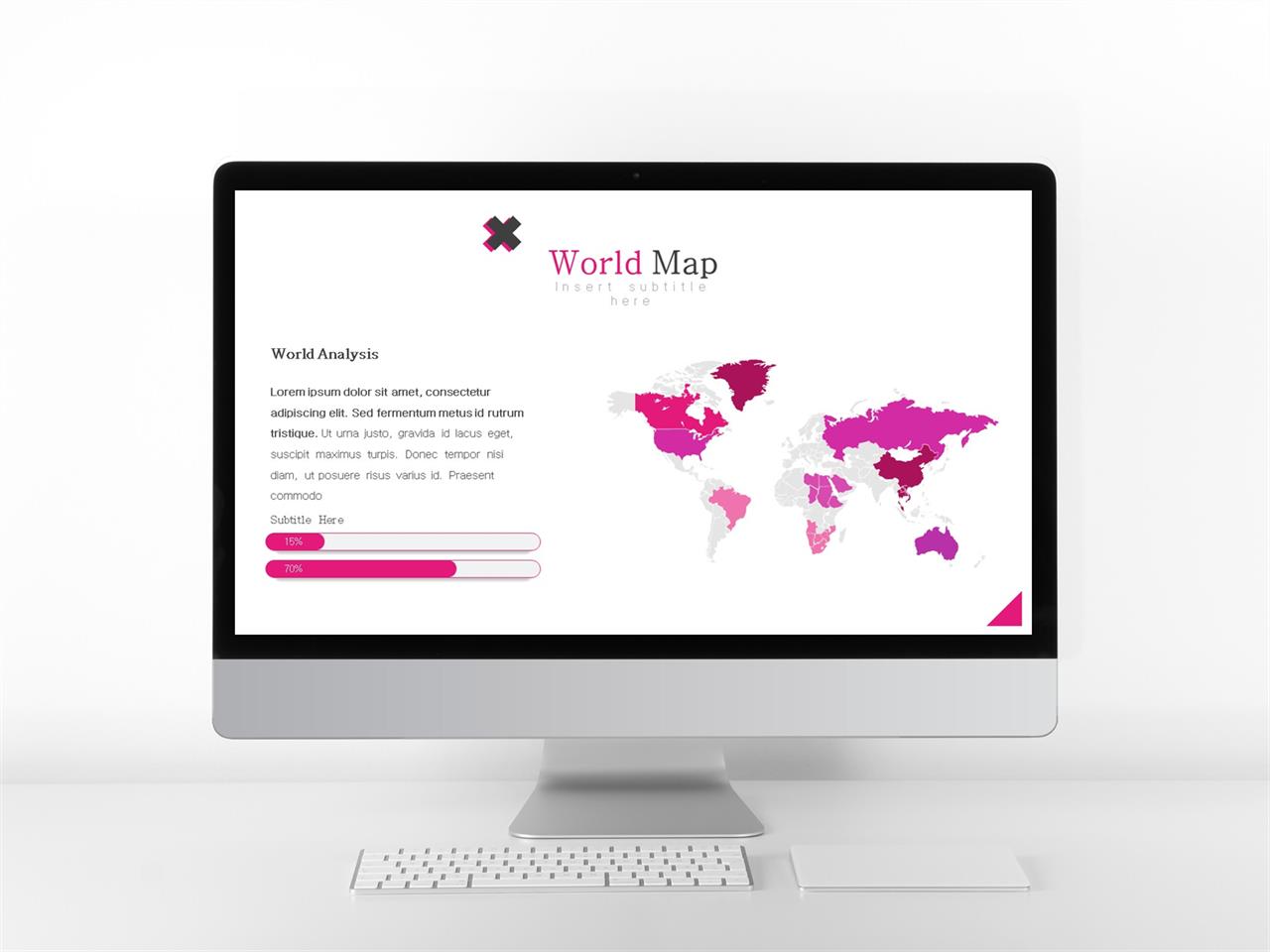 World Map
Insert subtitle here

World Analysis

Lorem ipsum dolor sit amet, consectetur adipiscing elit. Sed fermentum metus id rutrum tristique. Ut urna justo, gravida id lacus eget, suscipit maximus turpis. Donec tempor nisi diam, ut posuere risus varius id. Praesent commodo

Subtitle Here

15%

70%