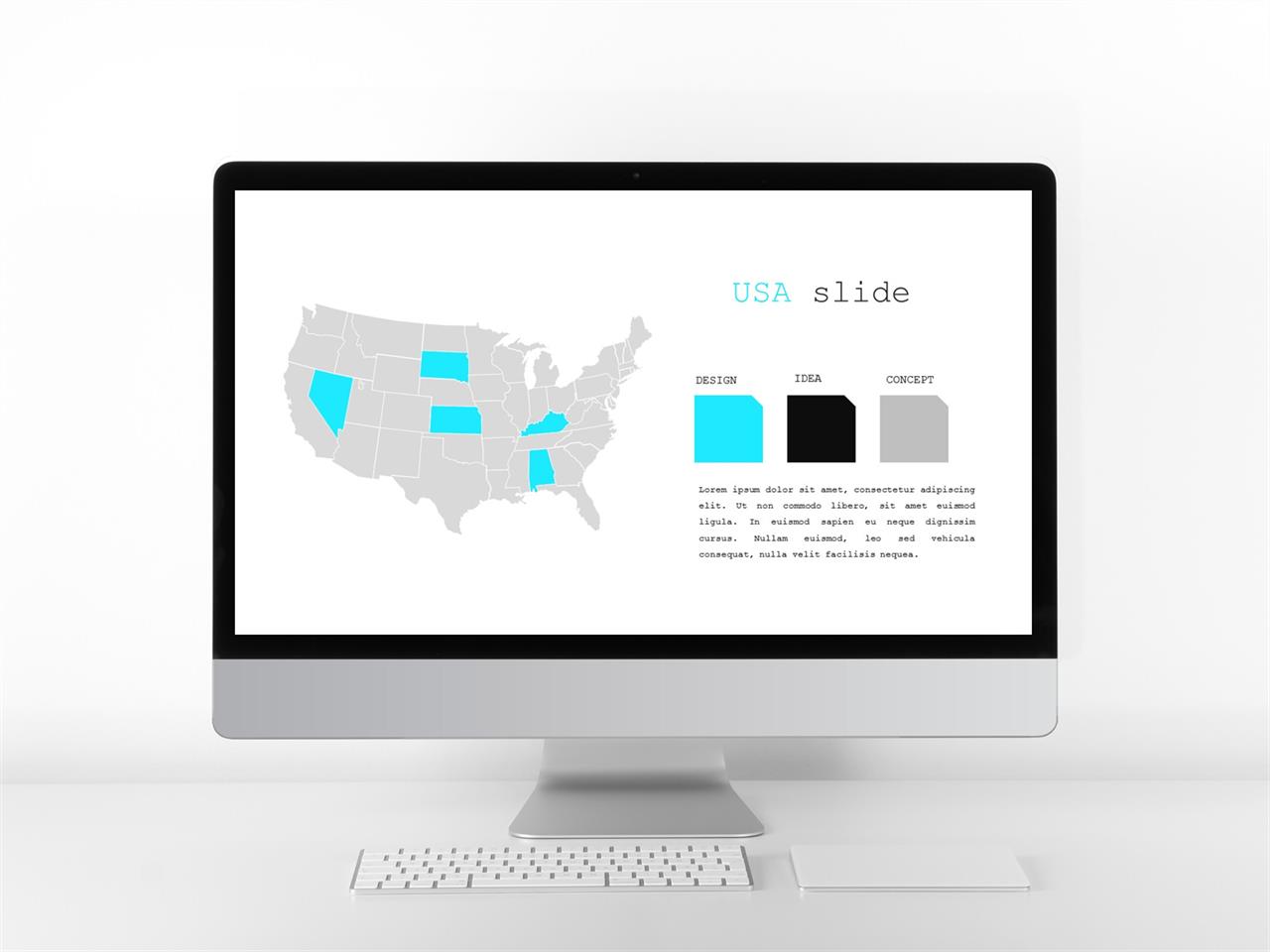 USA slide

DESIGN

IDEA

CONCEPT

Lorem ipsum dolor sit amet, consectetur adipiscing elit. Ut non commodo libero, sit amet euismod ligula. In euismod sapien eu neque dignissim cursus. Nullam euismod, leo sed vehicula consequat, nulla velit facilisis nequea.