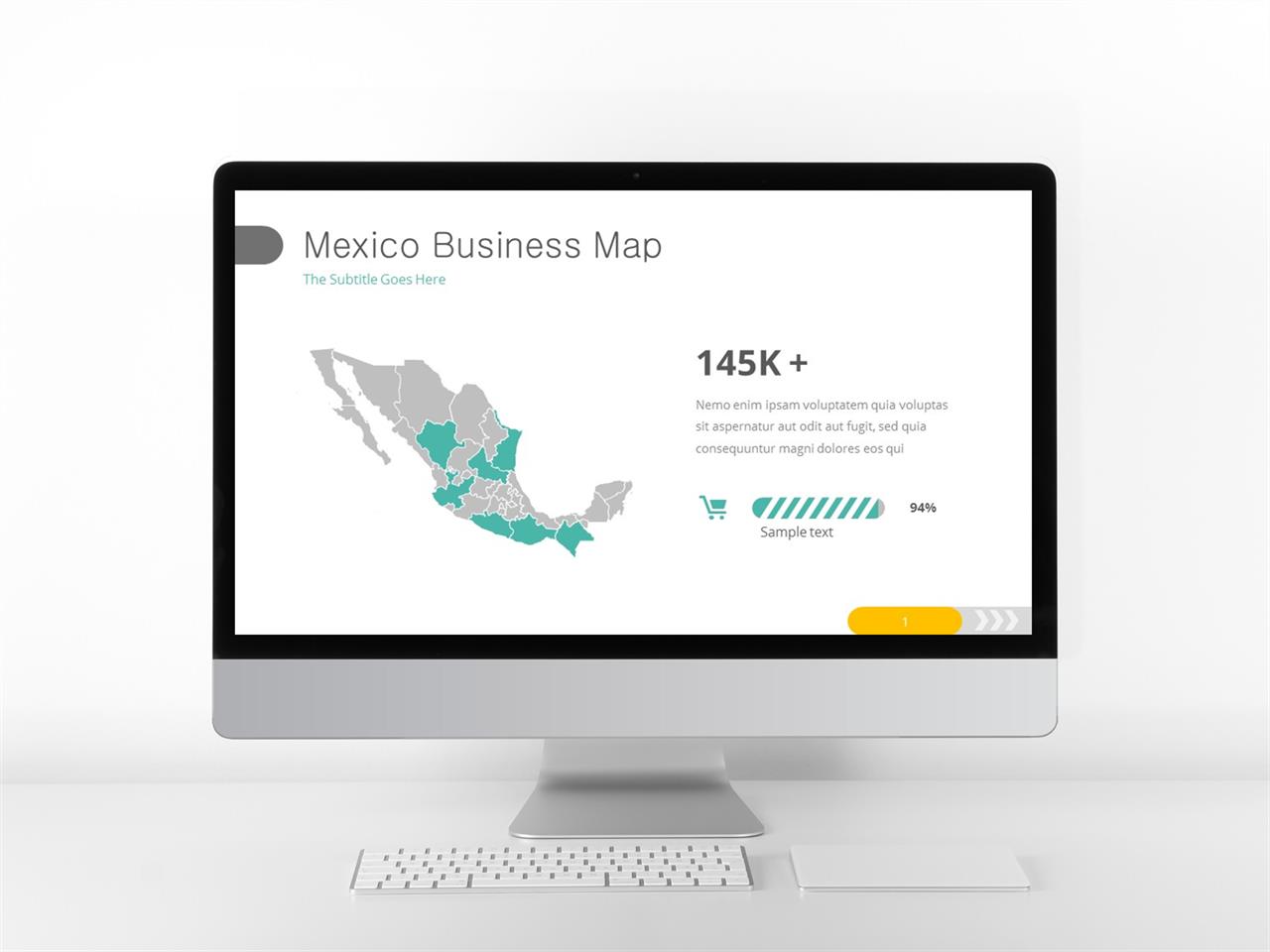 Mexico Business Map
The Subtitle Goes Here

145K +

Nemo enim ipsam voluptatem quia voluptas sit aspernatur aut odit aut fugit, sed quia consequuntur magni dolores eos qui

94%
Sample text

1