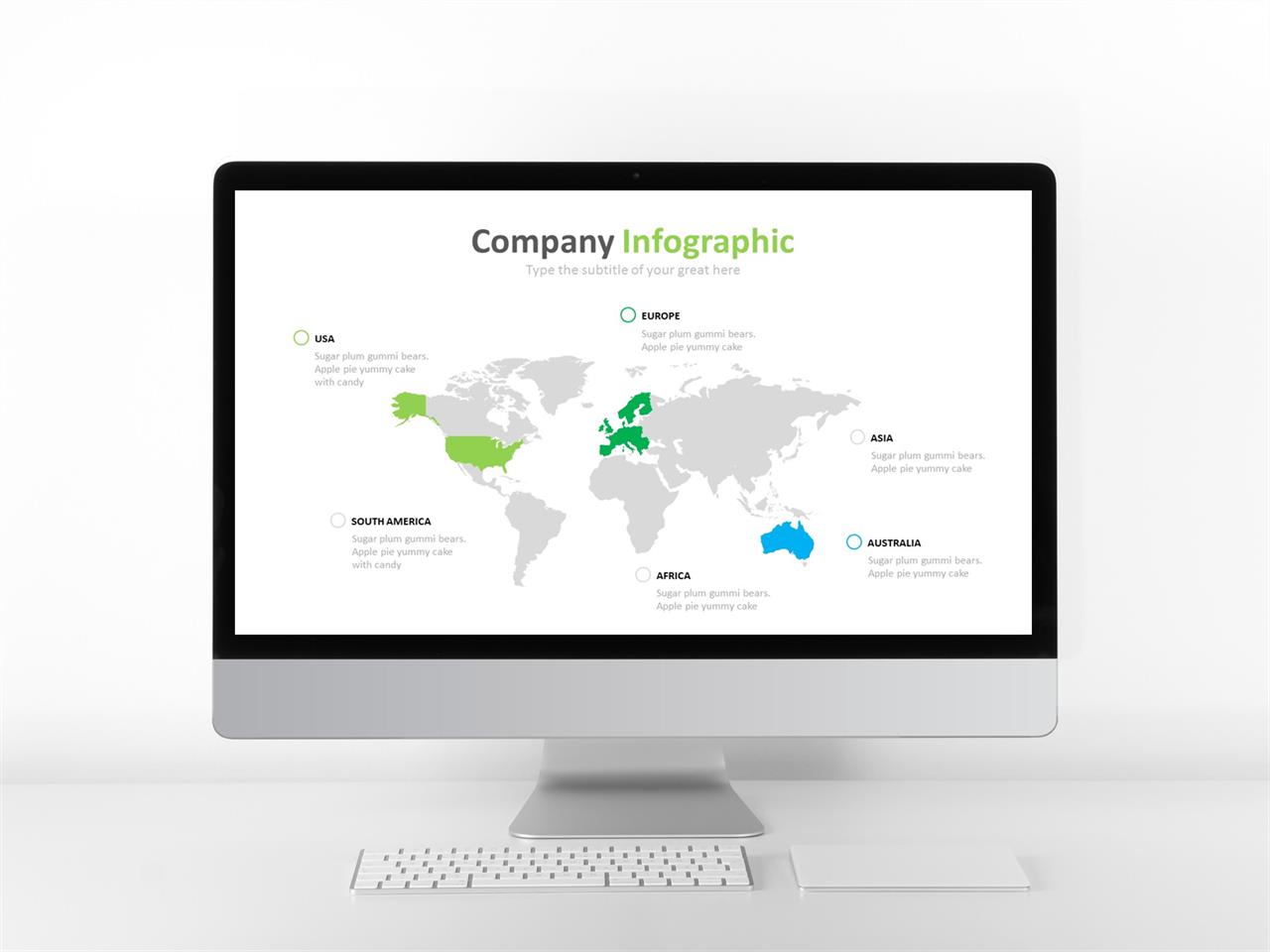 Company Infographic
Type the subtitle of your great here

USA
Sugar plum gummi bears. Apple pie yummy cake with candy

EUROPE
Sugar plum gummi bears. Apple pie yummy cake

ASIA
Sugar plum gummi bears. Apple pie yummy cake

SOUTH AMERICA
Sugar plum gummi bears. Apple pie yummy cake with candy

AFRICA
Sugar plum gummi bears. Apple pie yummy cake

AUSTRALIA
Sugar plum gummi bears. Apple pie yummy cake