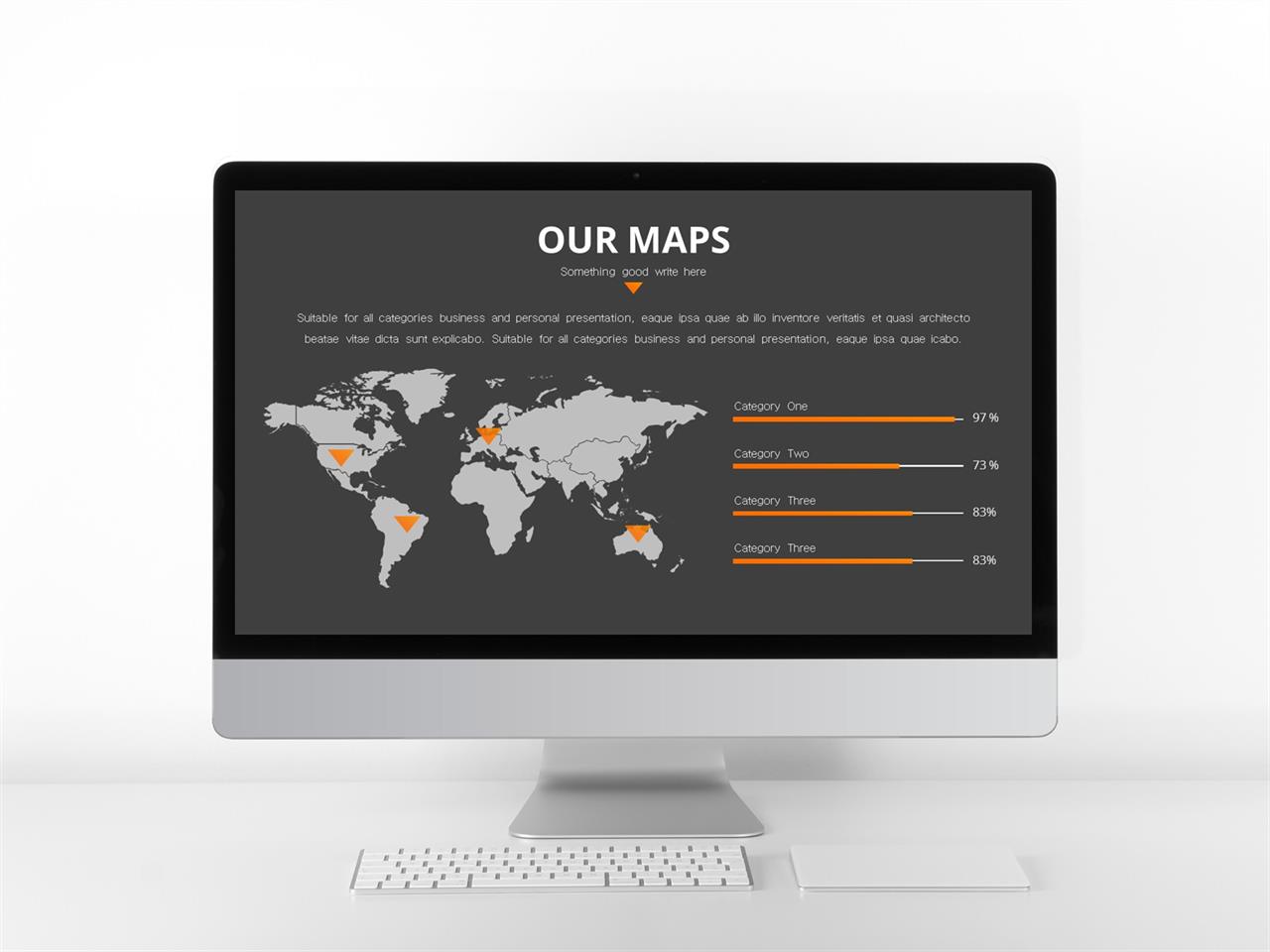 OUR MAPS

Something good write here

Suitable for all categories business and personal presentation, eaque ipsa quae ab illo inventore veritatis et quasi architecto beatae vitae dicta sunt explicabo. Suitable for all categories business and personal presentation, eaque ipsa quae icabo.

Category One
97 %

Category Two
73 %

Category Three
83%

Category Three
83%