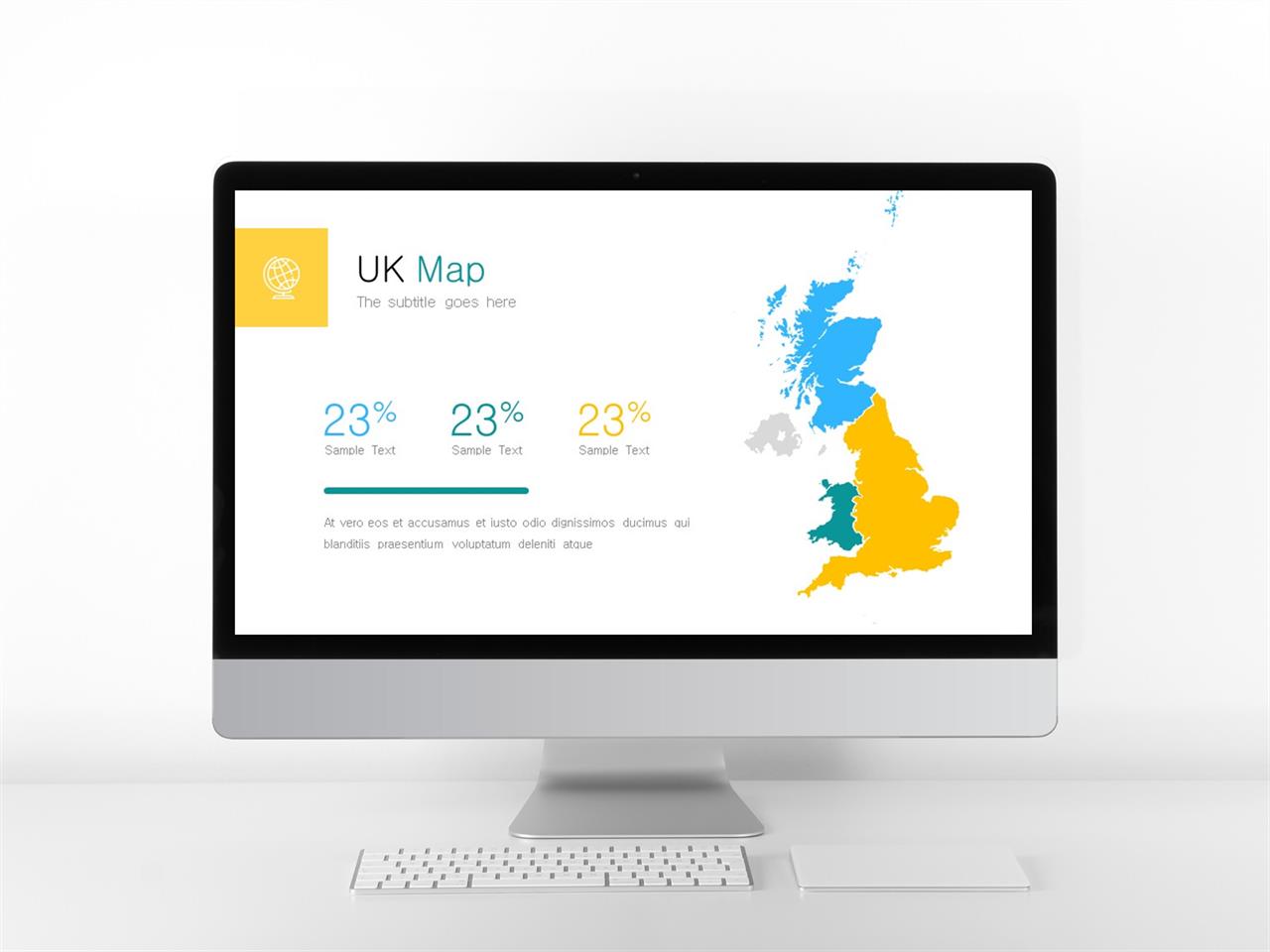 UK Map
The subtitle goes here

23%
Sample Text

23%
Sample Text

23%
Sample Text

At vero eos et accusamus et iusto odio dignissimos ducimus qui blanditiis praesentium voluptatum deleniti atque