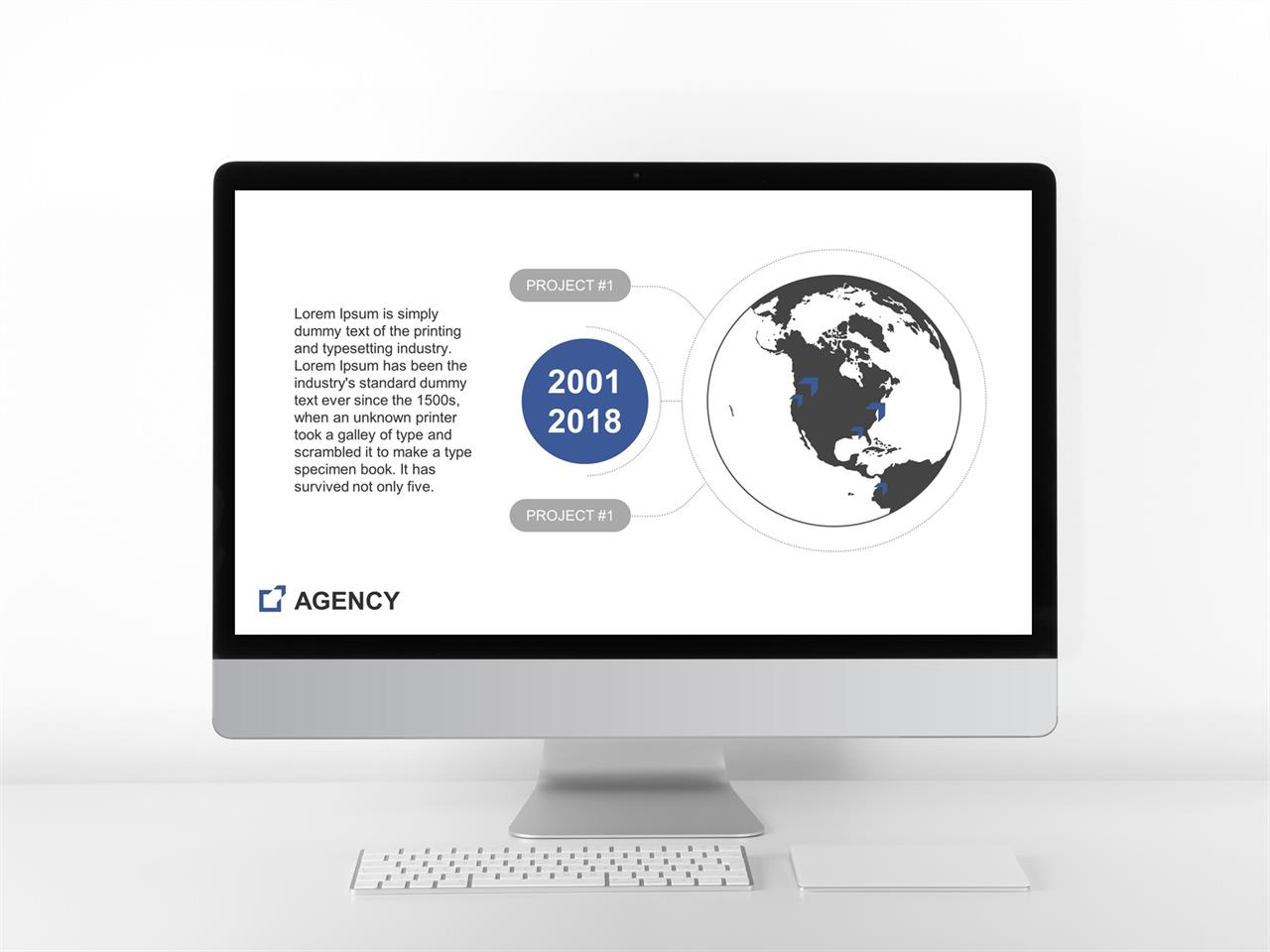 Lorem Ipsum is simply dummy text of the printing and typesetting industry. Lorem Ipsum has been the industry's standard dummy text ever since the 1500s, when an unknown printer took a galley of type and scrambled it to make a type specimen book. It has survived not only five.

PROJECT #1

2001
2018

PROJECT #1

AGENCY