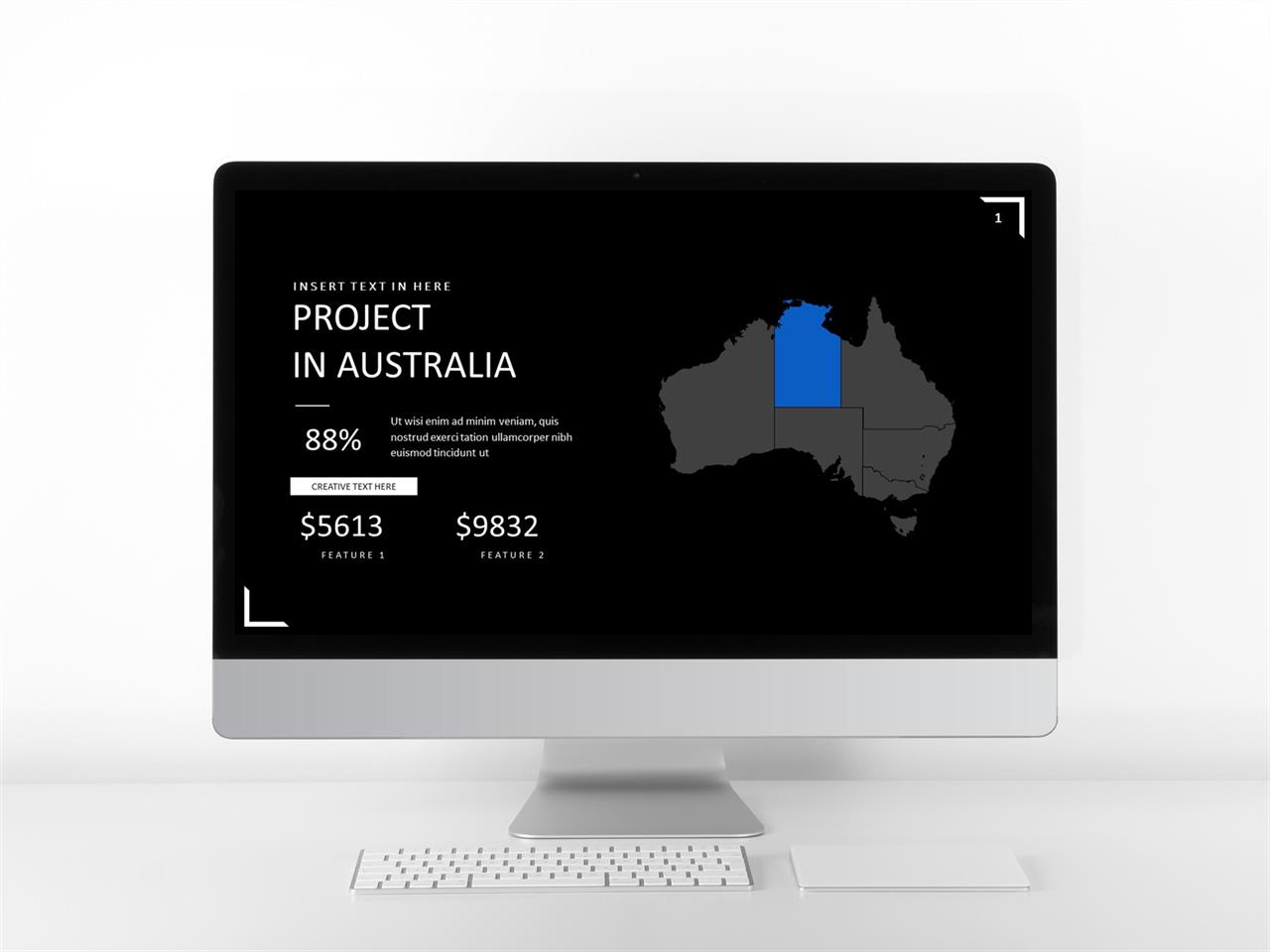 1

INSERT TEXT IN HERE

PROJECT
IN AUSTRALIA

88%

Ut wisi enim ad minim veniam, quis nostrud exerci tation ullamcorper nibh euismod tincidunt ut

CREATIVE TEXT HERE

$5613
FEATURE 1

$9832
FEATURE 2