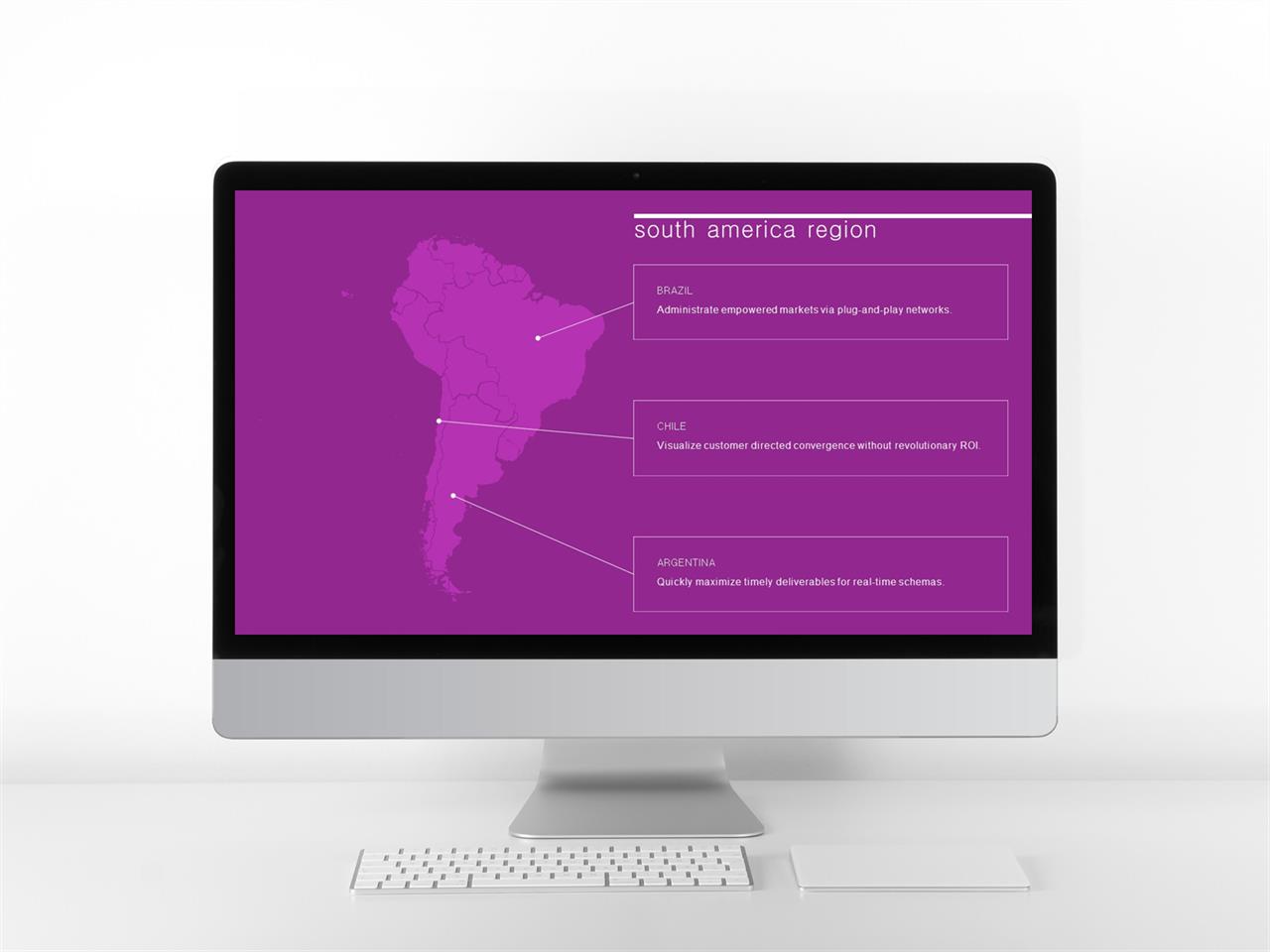 south america region

BRAZIL
Administrate empowered markets via plug-and-play networks.

CHILE
Visualize customer directed convergence without revolutionary ROI.

ARGENTINA
Quickly maximize timely deliverables for real-time schemas.