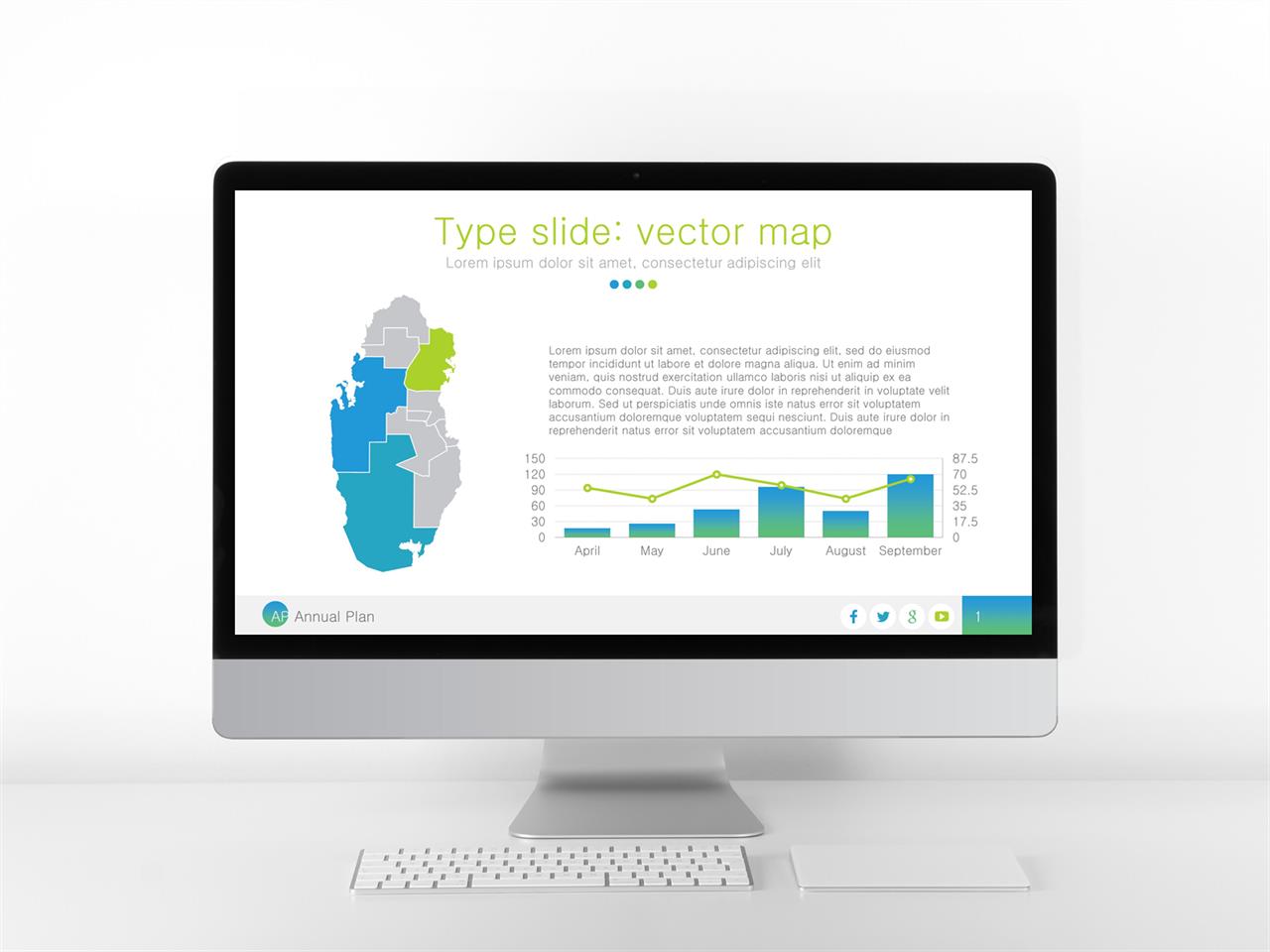 Type slide: vector map

Lorem ipsum dolor sit amet, consectetur adipiscing elit

Lorem ipsum dolor sit amet, consectetur adipiscing elit, sed do eiusmod tempor incididunt ut labore et dolore magna aliqua. Ut enim ad minim veniam, quis nostrud exercitation ullamco laboris nisi ut aliquip ex ea commodo consequat. Duis aute irure dolor in reprehenderit in voluptate velit laborum. Sed ut perspiciatis unde omnis iste natus error sit voluptatem accusantium doloremque voluptatem sequi nesciunt. Duis aute irure dolor in reprehenderit natus error sit voluptatem accusantium doloremque

150
120
90
60
30
0

87.5
70
52.5
35
17.5
0

April May June July August September

AP Annual Plan

1