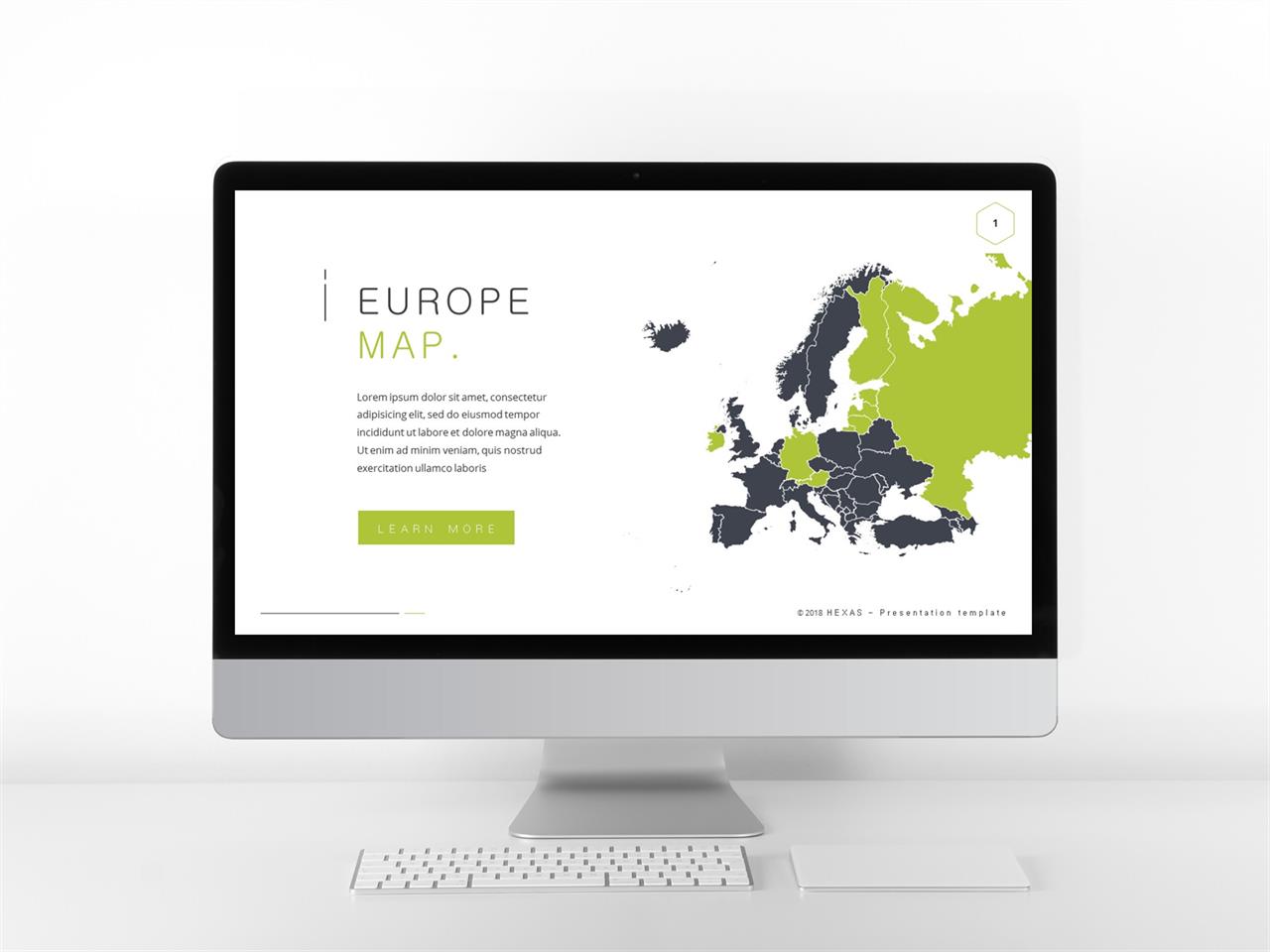 1

EUROPE
MAP.

Lorem ipsum dolor sit amet, consectetur adipisicing elit, sed do eiusmod tempor incididunt ut labore et dolore magna aliqua. Ut enim ad minim veniam, quis nostrud exercitation ullamco laboris

LEARN MORE

©2018 HEXAS – Presentation template