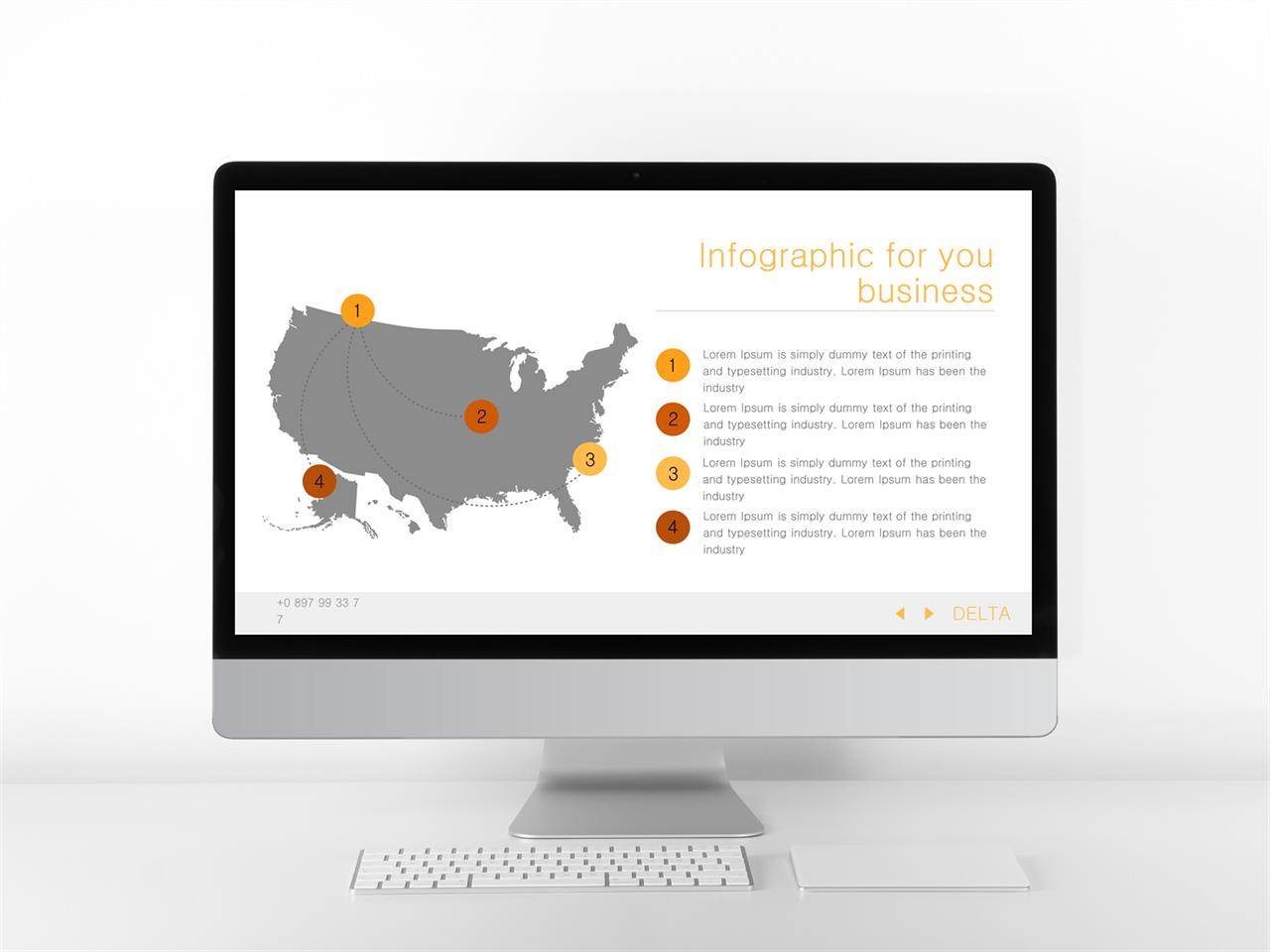 Infographic for you business

1
2
3
4

1 Lorem Ipsum is simply dummy text of the printing and typesetting industry. Lorem Ipsum has been the industry

2 Lorem Ipsum is simply dummy text of the printing and typesetting industry. Lorem Ipsum has been the industry

3 Lorem Ipsum is simply dummy text of the printing and typesetting industry. Lorem Ipsum has been the industry

4 Lorem Ipsum is simply dummy text of the printing and typesetting industry. Lorem Ipsum has been the industry

+0 897 99 33 7 7

DELTA