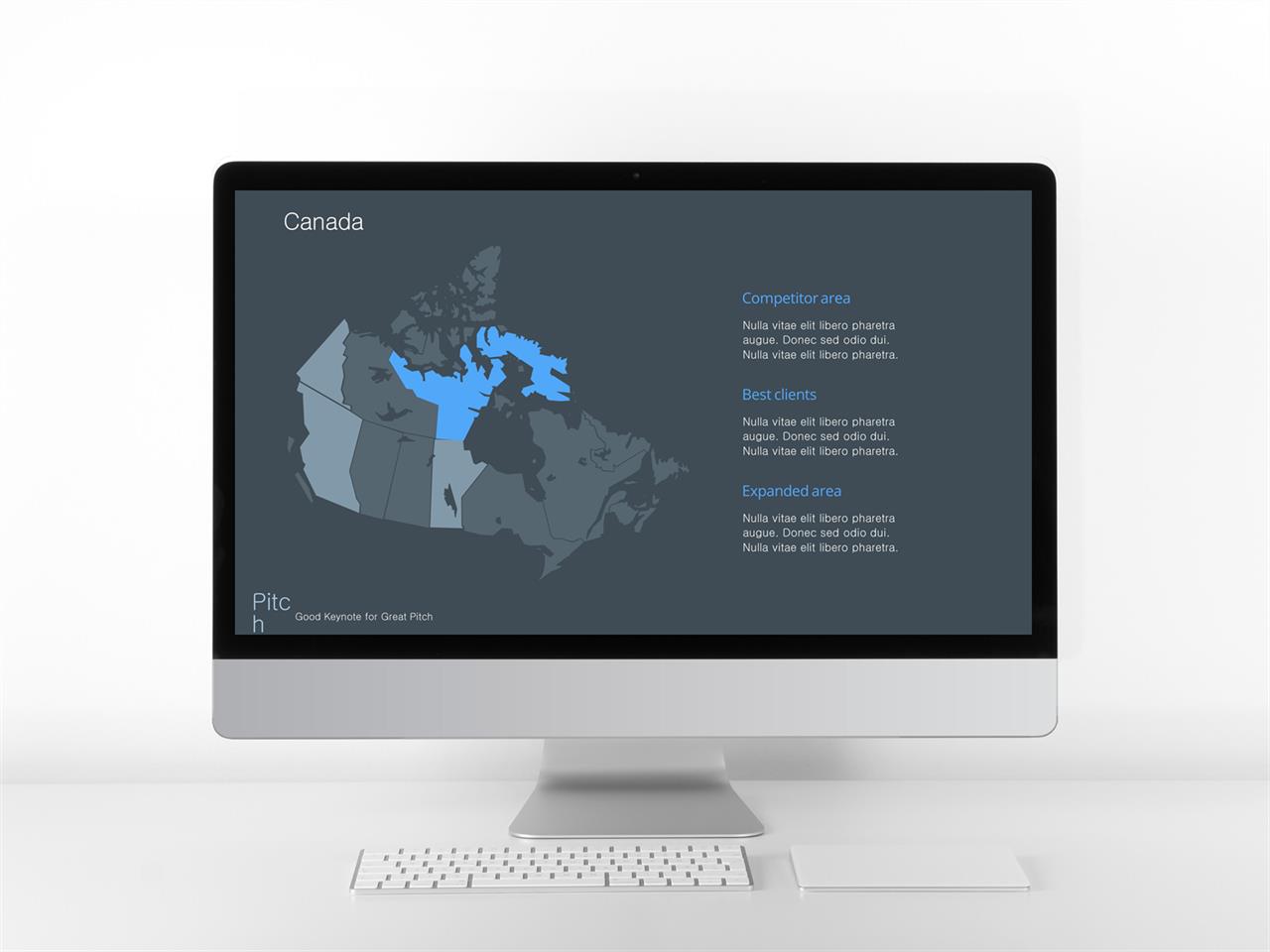 Canada

Competitor area

Nulla vitae elit libero pharetra augue. Donec sed odio dui. Nulla vitae elit libero pharetra.

Best clients

Nulla vitae elit libero pharetra augue. Donec sed odio dui. Nulla vitae elit libero pharetra.

Expanded area

Nulla vitae elit libero pharetra augue. Donec sed odio dui. Nulla vitae elit libero pharetra.

Pitc h

Good Keynote for Great Pitch