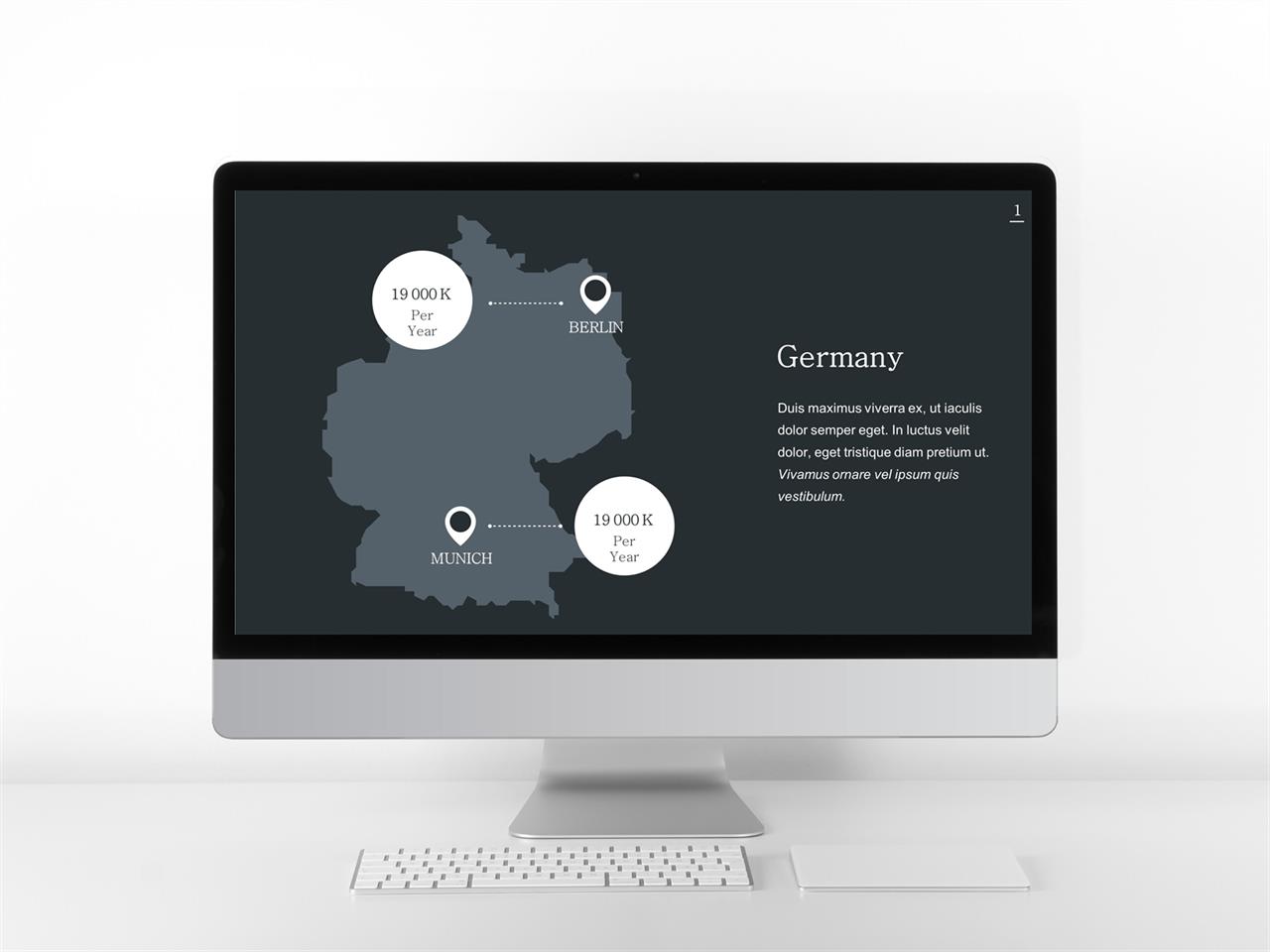 1

19 000 K
Per
Year

BERLIN

MUNICH

19 000 K
Per
Year

Germany

Duis maximus viverra ex, ut iaculis dolor semper eget. In luctus velit dolor, eget tristique diam pretium ut. Vivamus ornare vel ipsum quis vestibulum.