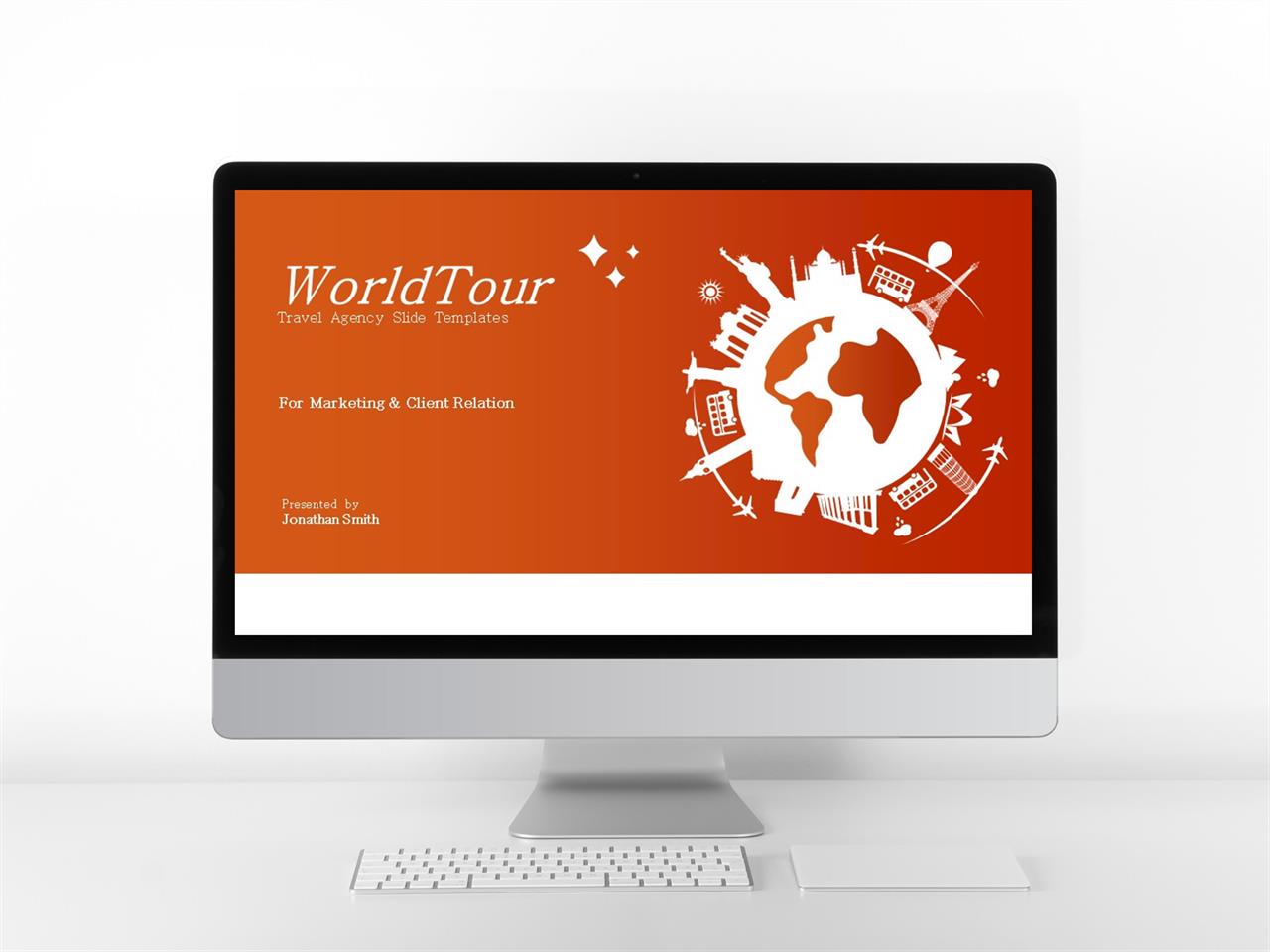 WorldTour
Travel Agency Slide Templates

For Marketing & Client Relation

Presented by
Jonathan Smith