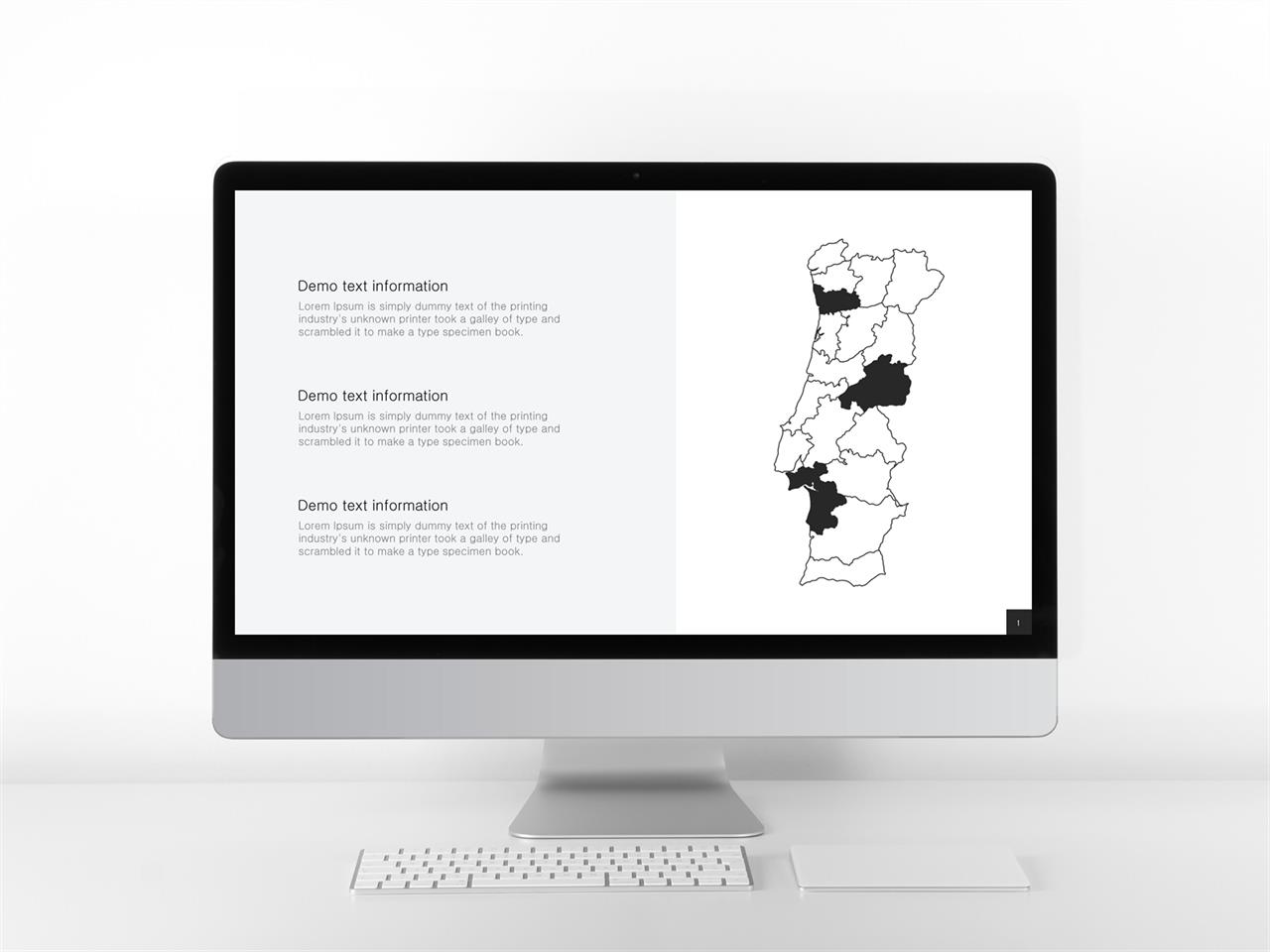 Demo text information
Lorem Ipsum is simply dummy text of the printing industry's unknown printer took a galley of type and scrambled it to make a type specimen book.

Demo text information
Lorem Ipsum is simply dummy text of the printing industry's unknown printer took a galley of type and scrambled it to make a type specimen book.

Demo text information
Lorem Ipsum is simply dummy text of the printing industry's unknown printer took a galley of type and scrambled it to make a type specimen book.

1