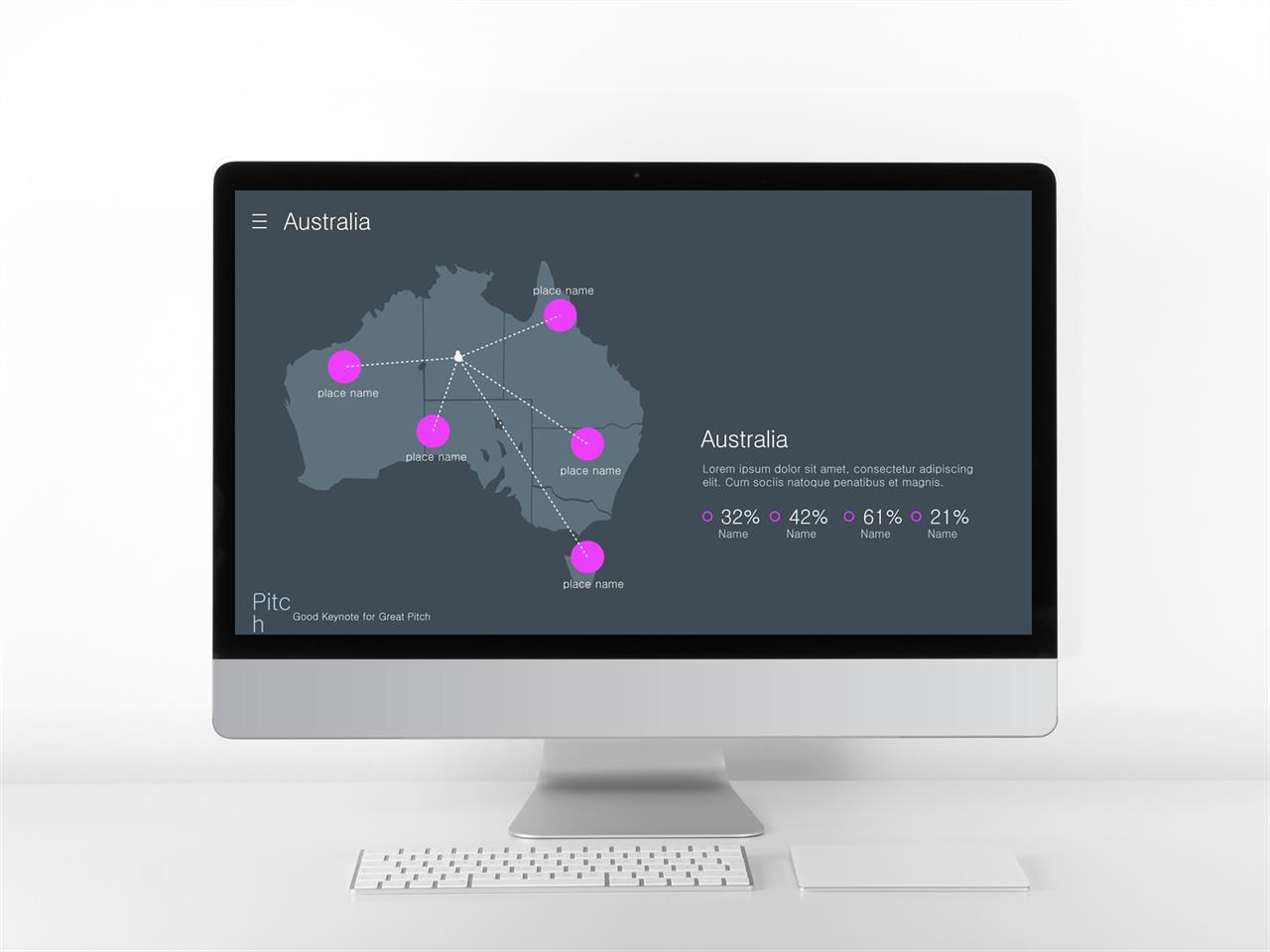 Australia

place name

place name

place name

place name

place name

Australia

Lorem ipsum dolor sit amet, consectetur adipiscing elit. Cum sociis natoque penatibus et magnis.

32%
Name

42%
Name

61%
Name

21%
Name

Pitc
h

Good Keynote for Great Pitch