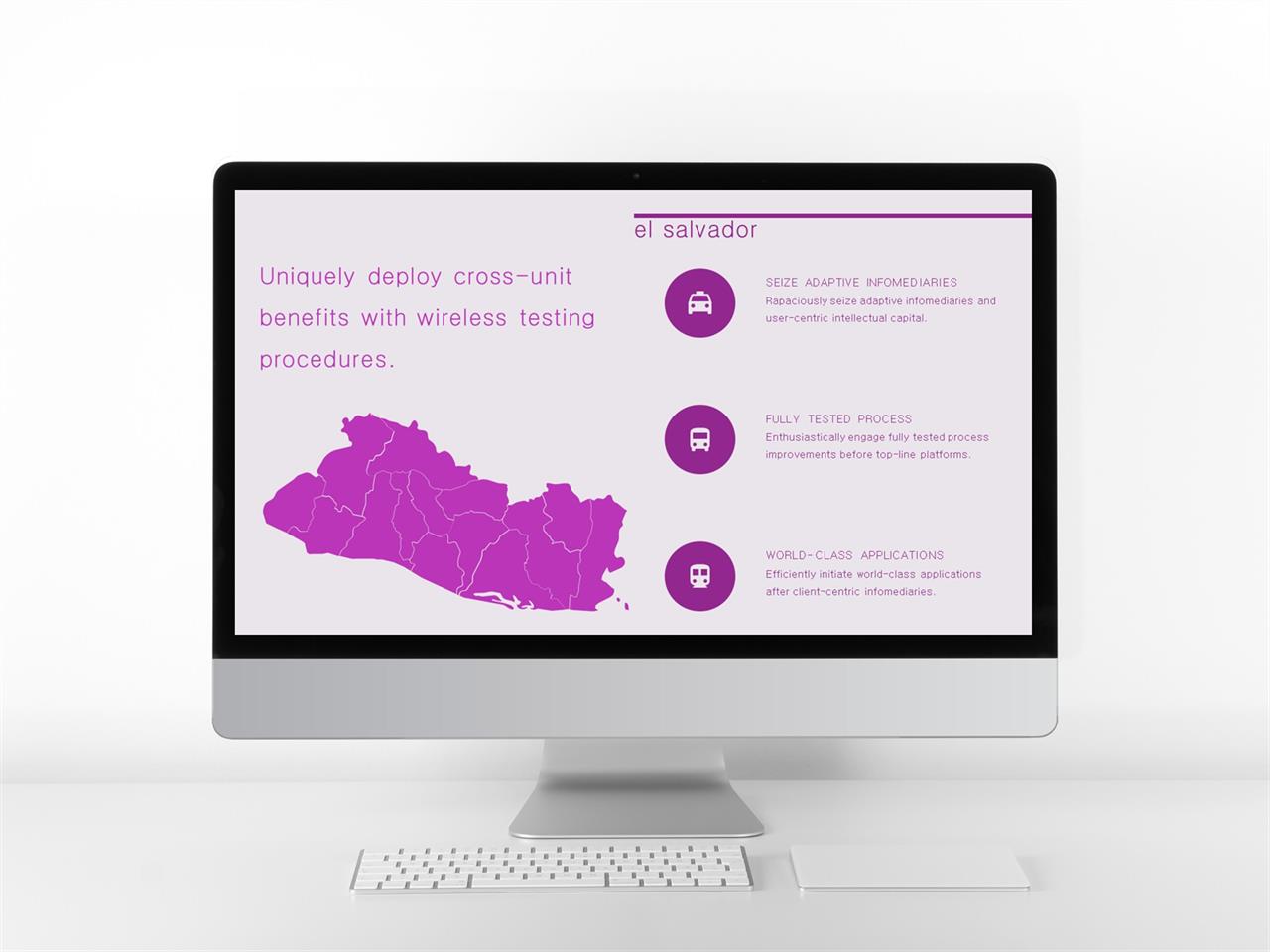 el salvador

Uniquely deploy cross-unit benefits with wireless testing procedures.

SEIZE ADAPTIVE INFOMEDIARIES
Rapaciously seize adaptive infomediaries and user-centric intellectual capital.

FULLY TESTED PROCESS
Enthusiastically engage fully tested process improvements before top-line platforms.

WORLD-CLASS APPLICATIONS
Efficiently initiate world-class applications after client-centric infomediaries.