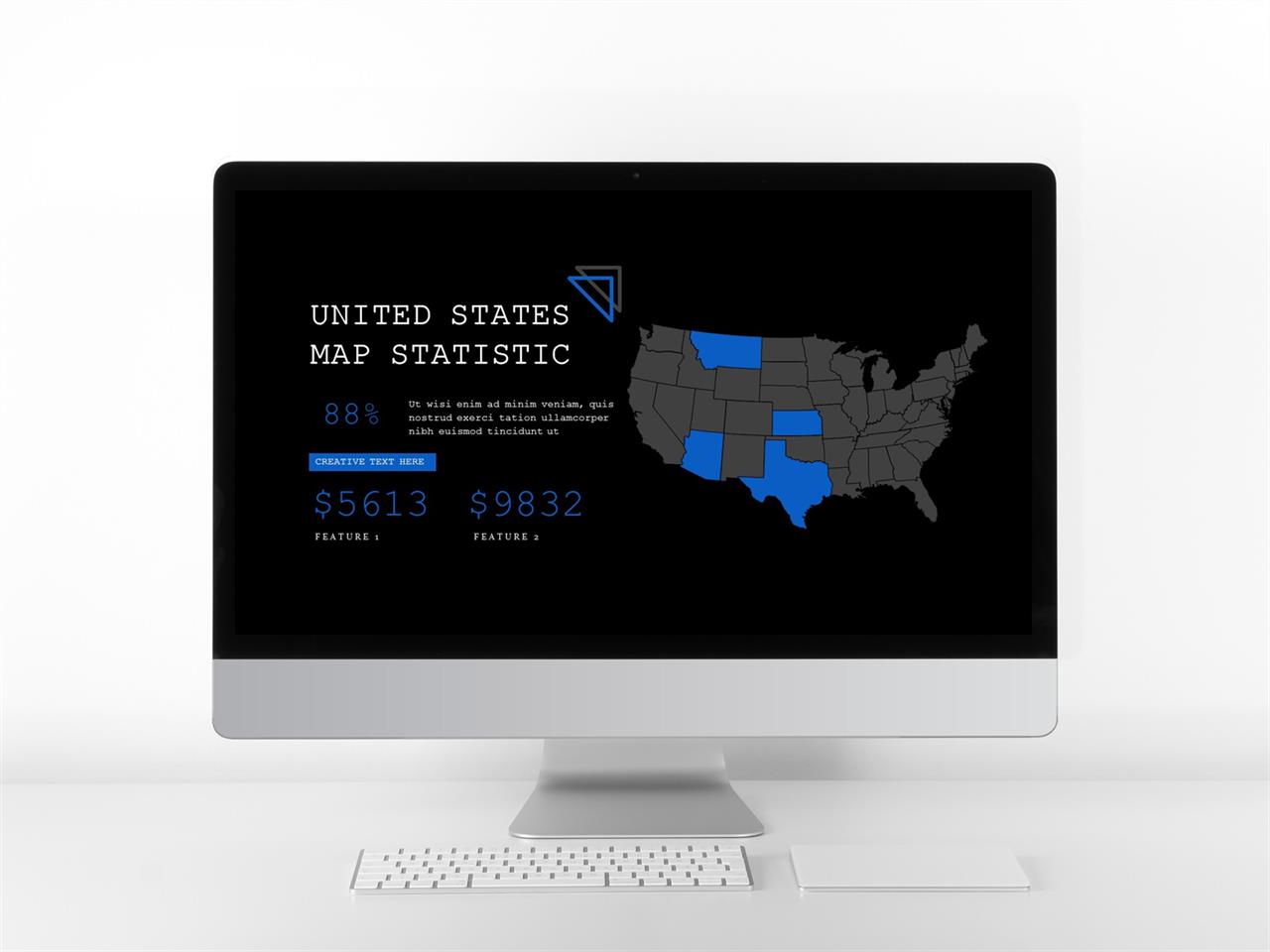 UNITED STATES MAP STATISTIC

88%

Ut wisi enim ad minim veniam, quis nostrud exerci tation ullamcorper nibh euismod tincidunt ut

CREATIVE TEXT HERE

$5613

FEATURE 1

$9832

FEATURE 2