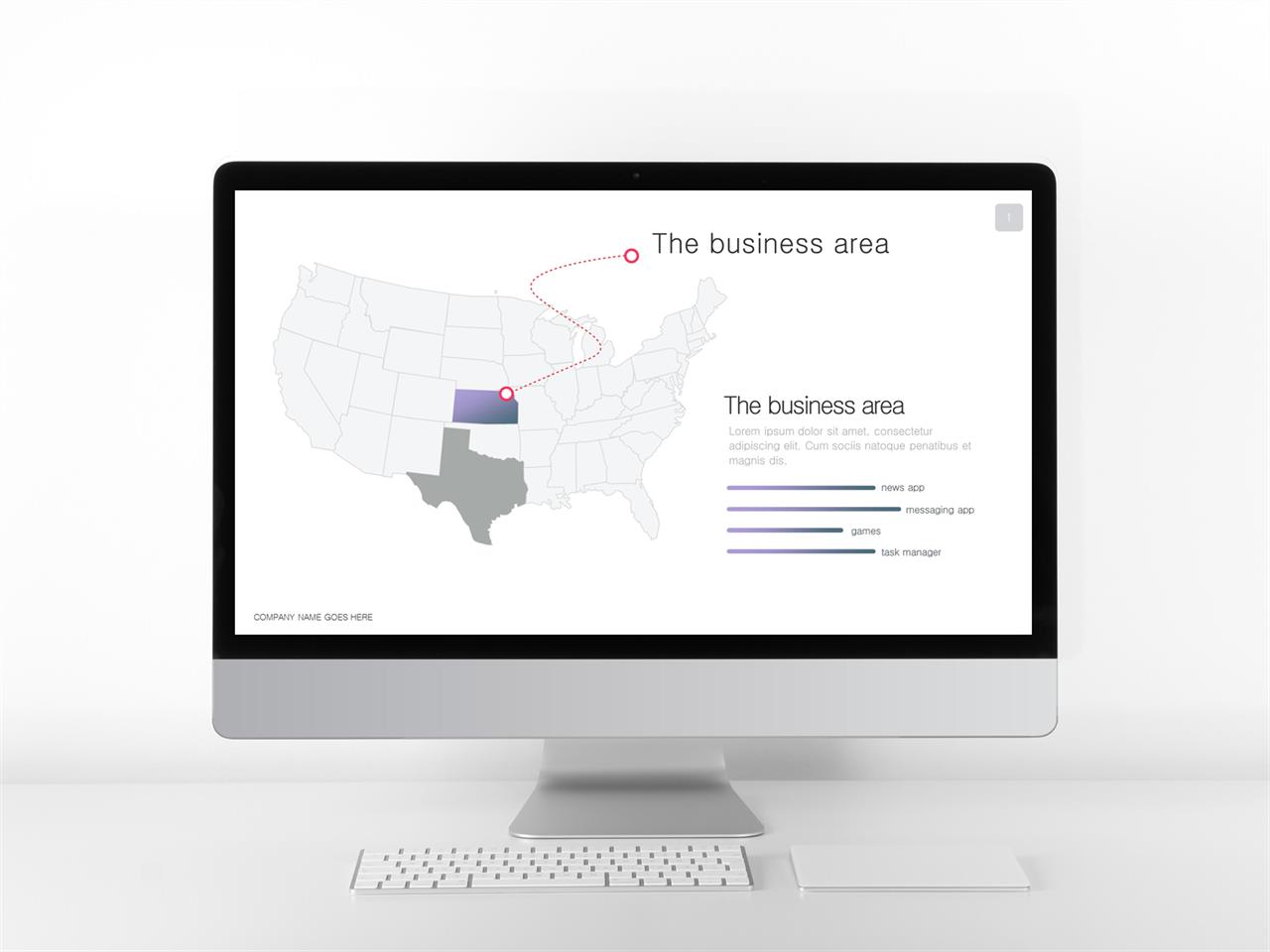 1

The business area

The business area

Lorem ipsum dolor sit amet, consectetur adipiscing elit. Cum sociis natoque penatibus et magnis dis.

news app

messaging app

games

task manager

COMPANY NAME GOES HERE