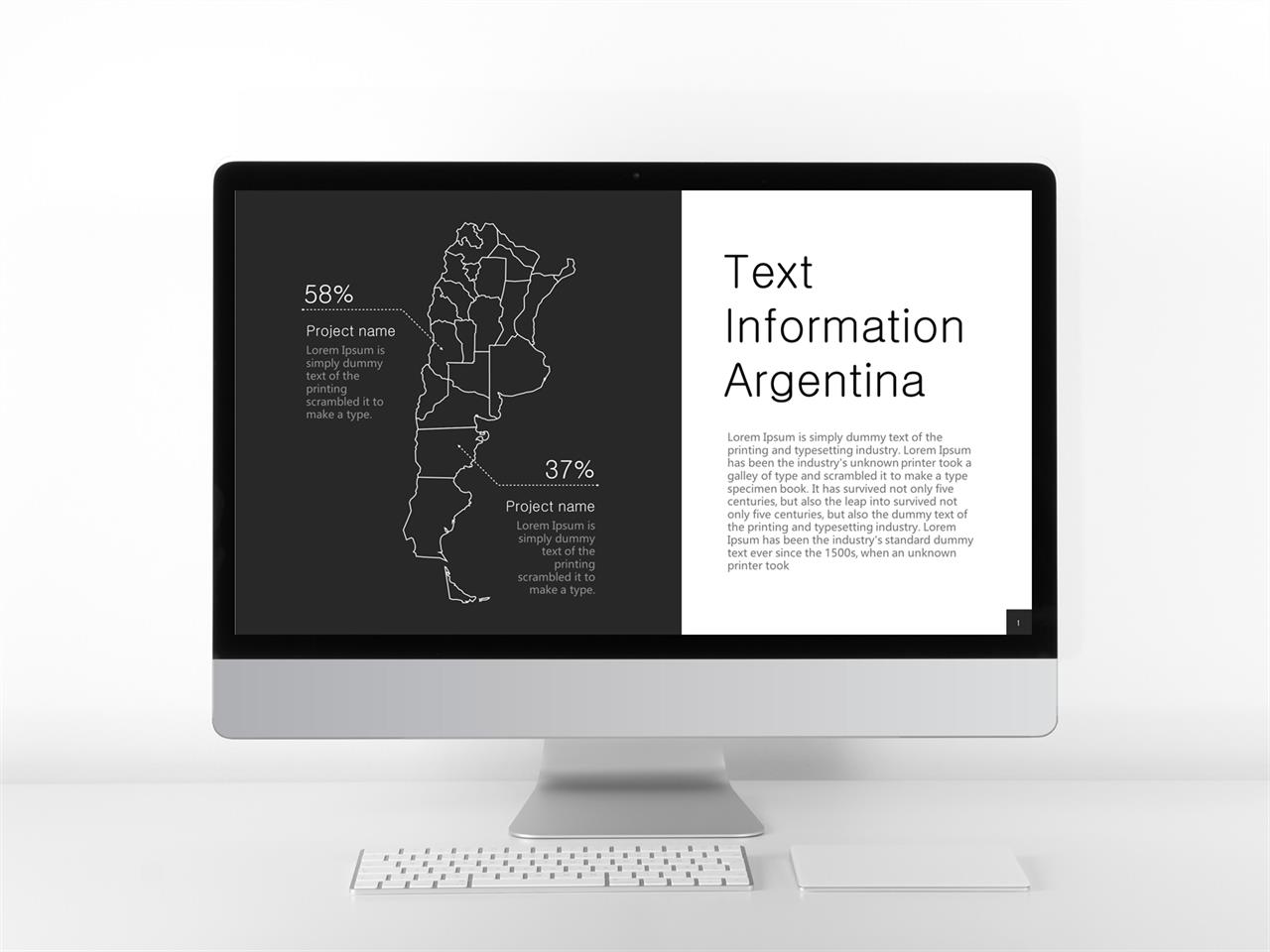 58%

Project name

Lorem Ipsum is simply dummy text of the printing scrambled it to make a type.

37%

Project name

Lorem Ipsum is simply dummy text of the printing scrambled it to make a type.

Text Information Argentina

Lorem Ipsum is simply dummy text of the printing and typesetting industry. Lorem Ipsum has been the industry's unknown printer took a galley of type and scrambled it to make a type specimen book. It has survived not only five centuries, but also the leap into survived not only five centuries, but also the dummy text of the printing and typesetting industry. Lorem Ipsum has been the industry's standard dummy text ever since the 1500s, when an unknown printer took

1