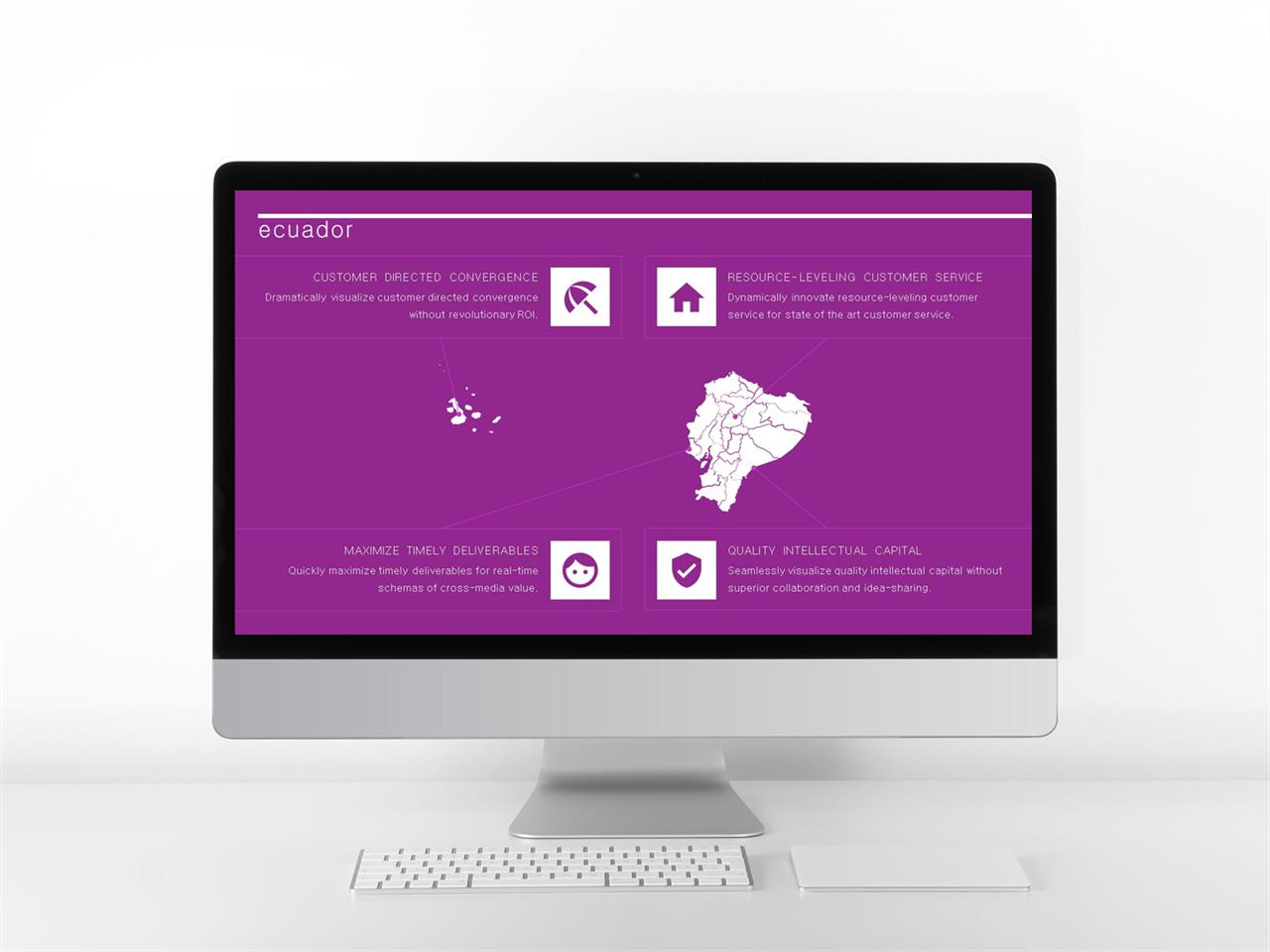 ecuador

CUSTOMER DIRECTED CONVERGENCE
Dramatically visualize customer directed convergence without revolutionary ROI.

RESOURCE-LEVELING CUSTOMER SERVICE
Dynamically innovate resource-leveling customer service for state of the art customer service.

MAXIMIZE TIMELY DELIVERABLES
Quickly maximize timely deliverables for real-time schemas of cross-media value.

QUALITY INTELLECTUAL CAPITAL
Seamlessly visualize quality intellectual capital without superior collaboration and idea-sharing.