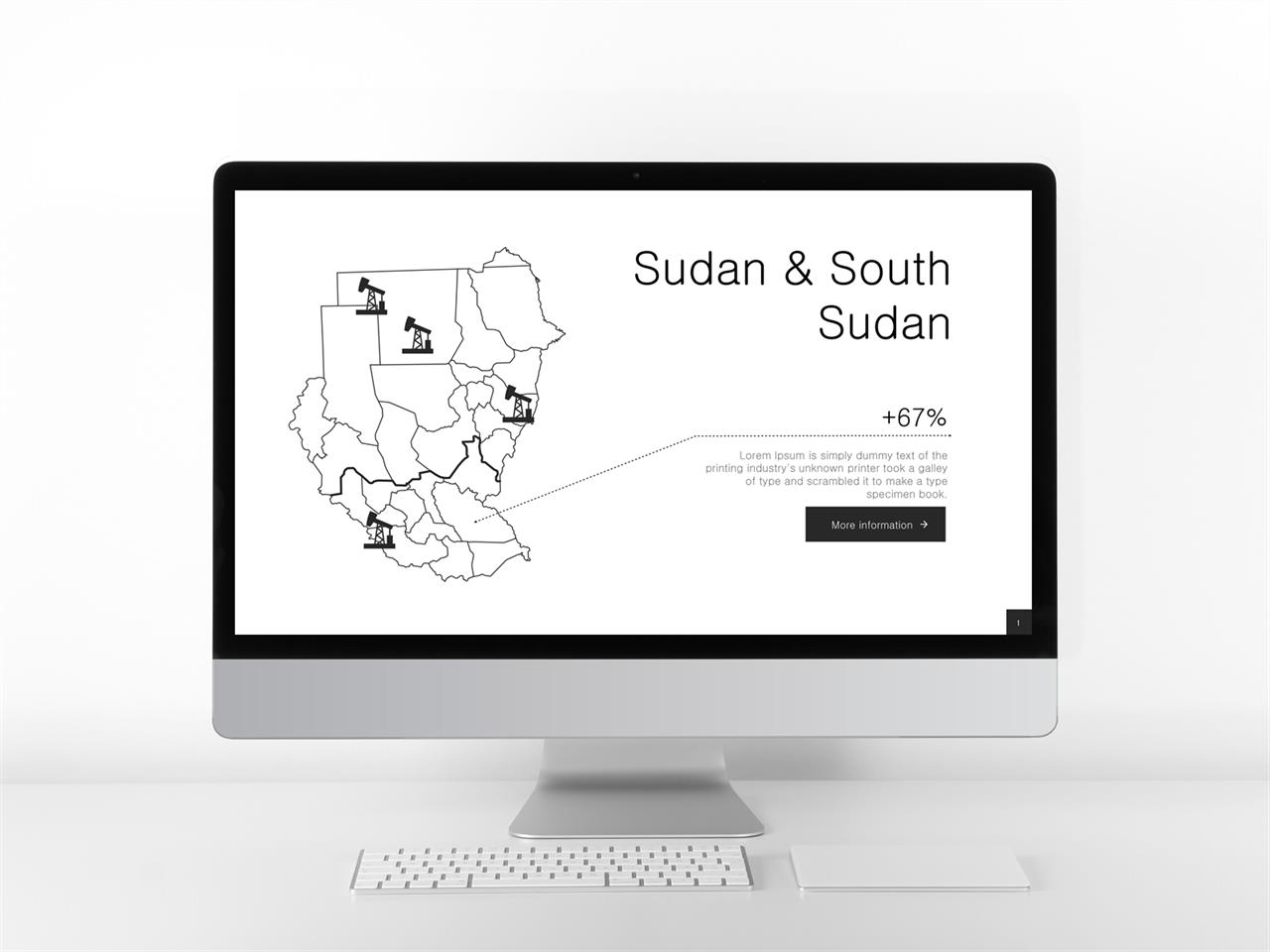 Sudan & South Sudan

+67%

Lorem Ipsum is simply dummy text of the printing industry's unknown printer took a galley of type and scrambled it to make a type specimen book.

More information →

1