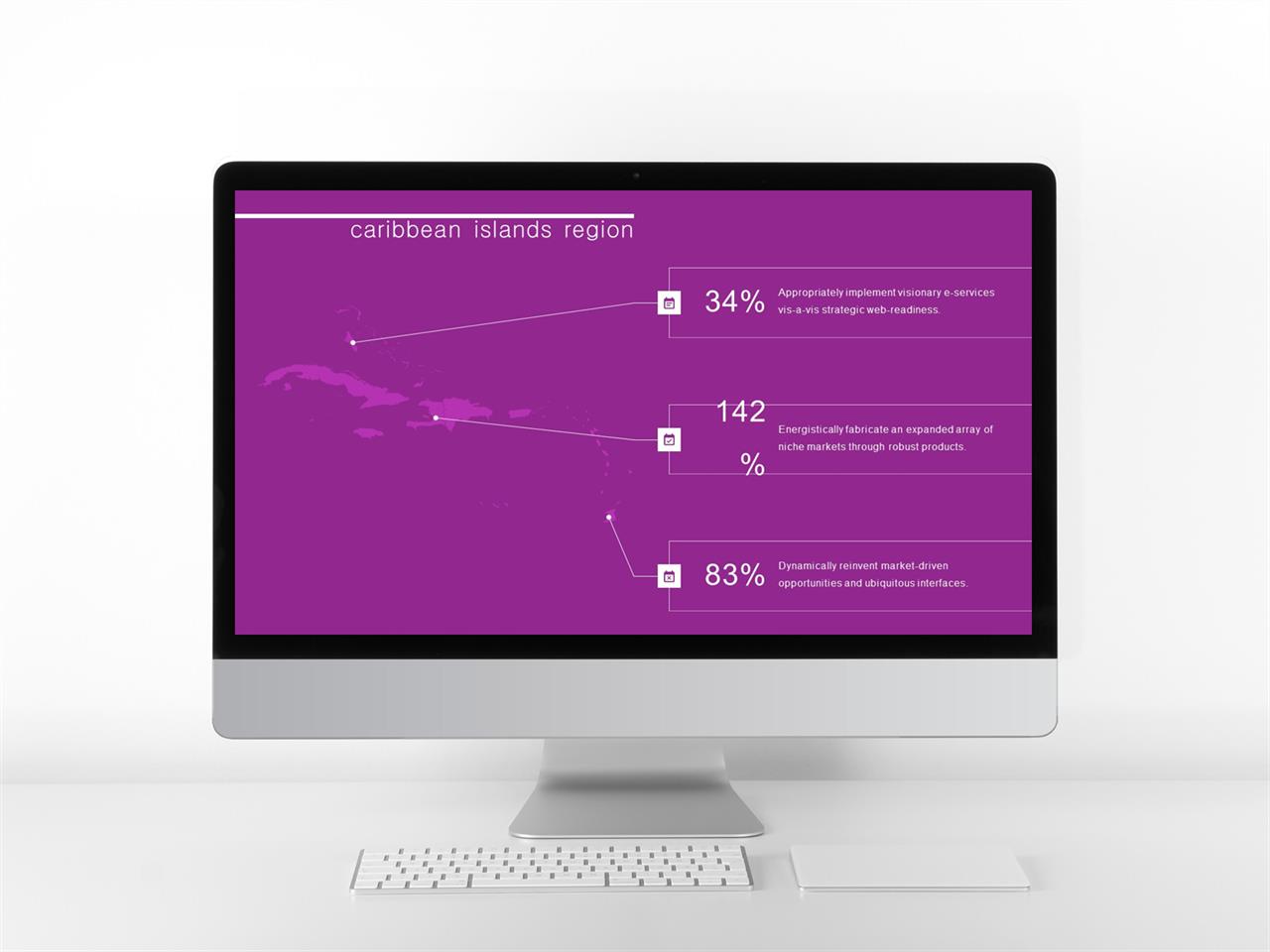 caribbean islands region

34%

Appropriately implement visionary e-services vis-a-vis strategic web-readiness.

142

%

Energistically fabricate an expanded array of niche markets through robust products.

83%

Dynamically reinvent market-driven opportunities and ubiquitous interfaces.