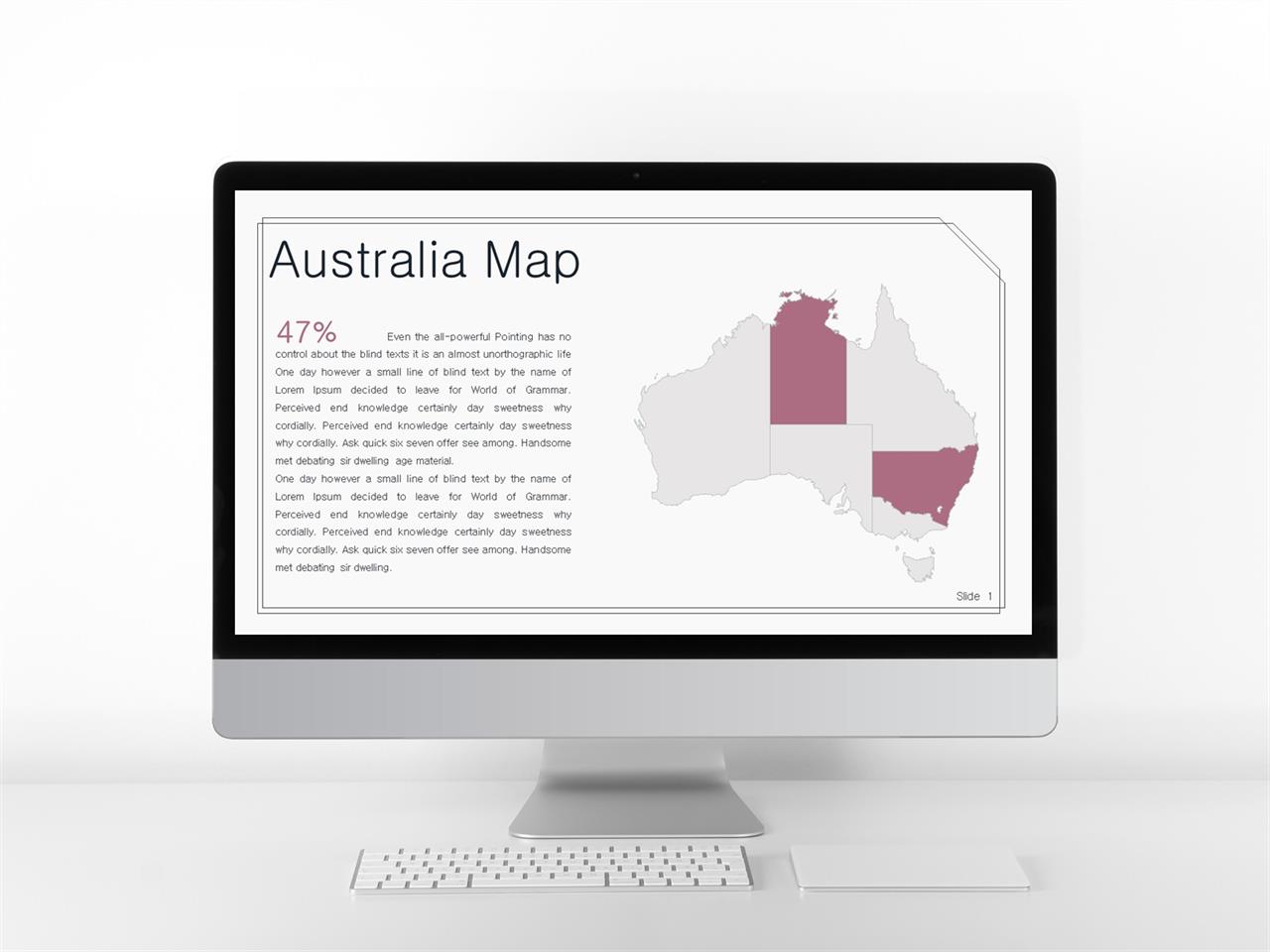 Australia Map

47%

Even the all-powerful Pointing has no control about the blind texts it is an almost unorthographic life One day however a small line of blind text by the name of Lorem Ipsum decided to leave for World of Grammar. Perceived end knowledge certainly day sweetness why cordially. Perceived end knowledge certainly day sweetness why cordially. Ask quick six seven offer see among. Handsome met debating sir dwelling age material.
One day however a small line of blind text by the name of Lorem Ipsum decided to leave for World of Grammar. Perceived end knowledge certainly day sweetness why cordially. Perceived end knowledge certainly day sweetness why cordially. Ask quick six seven offer see among. Handsome met debating sir dwelling.

Slide 1