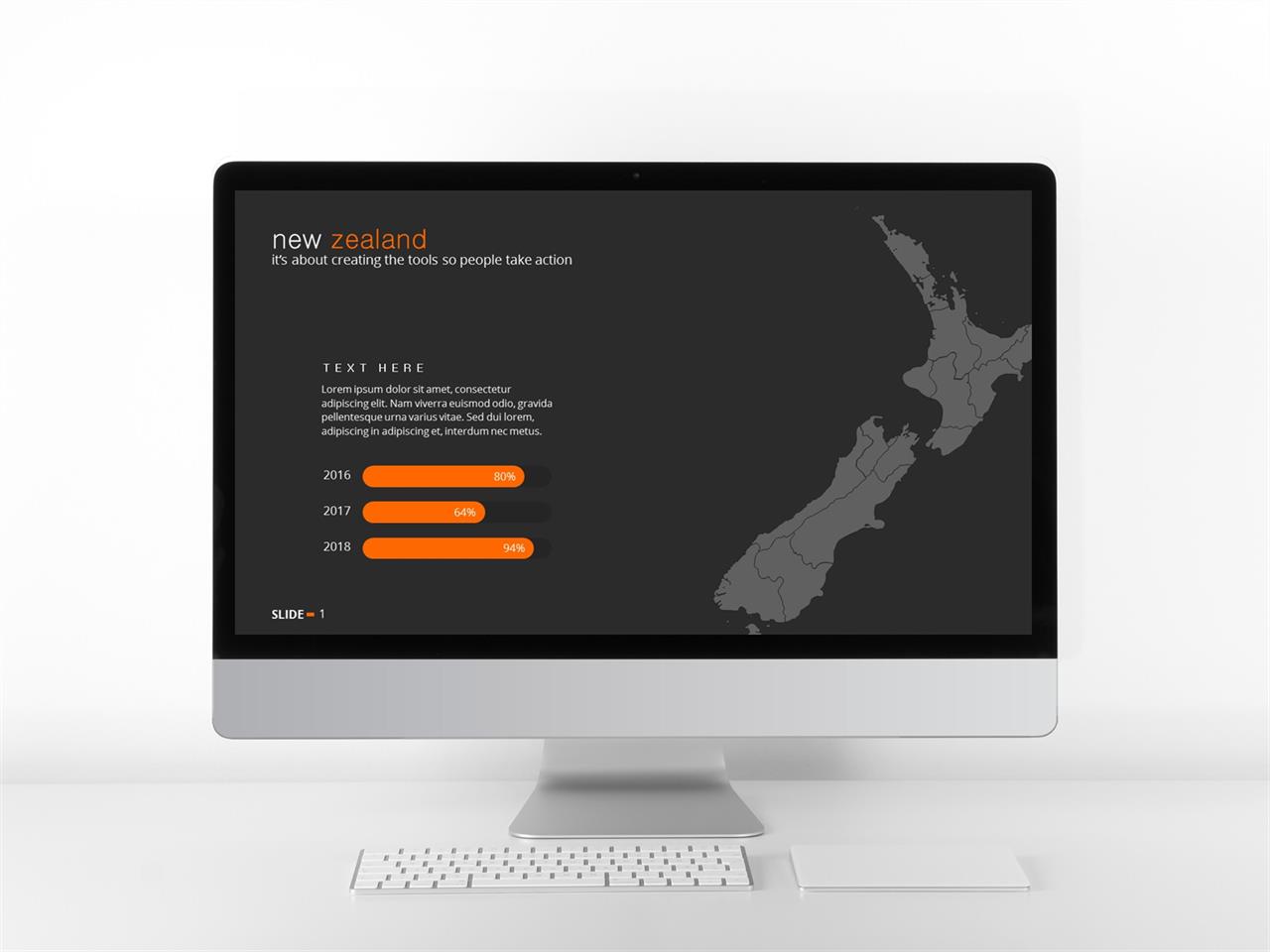 new zealand
it's about creating the tools so people take action

TEXT HERE

Lorem ipsum dolor sit amet, consectetur adipiscing elit. Nam viverra euismod odio, gravida pellentesque urna varius vitae. Sed dui lorem, adipiscing in adipiscing et, interdum nec metus.

2016 80%

2017 64%

2018 94%

SLIDE 1