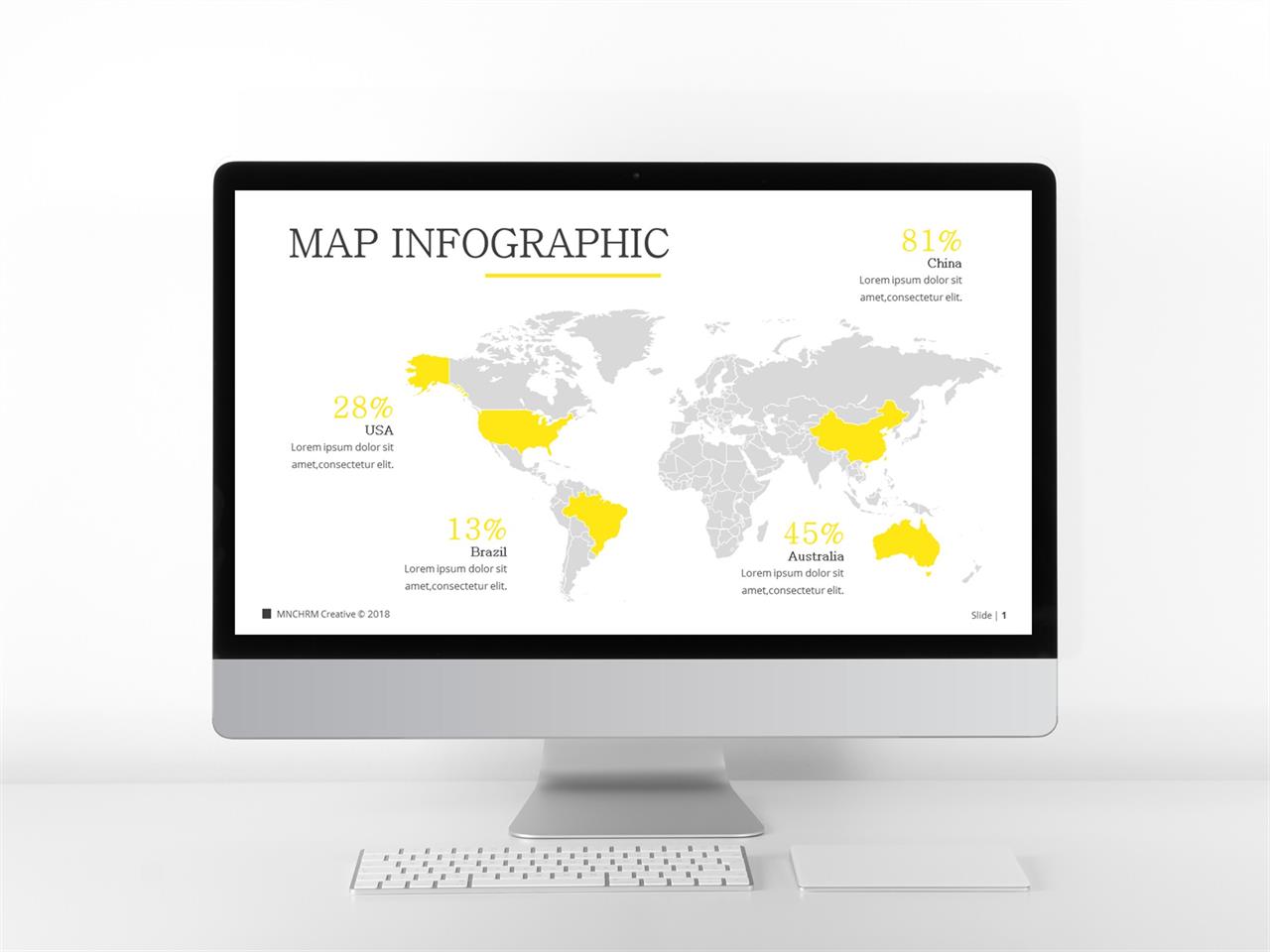 MAP INFOGRAPHIC

81%
China
Lorem ipsum dolor sit amet,consectetur elit.

28%
USA
Lorem ipsum dolor sit amet,consectetur elit.

13%
Brazil
Lorem ipsum dolor sit amet,consectetur elit.

45%
Australia
Lorem ipsum dolor sit amet,consectetur elit.

MNCHRM Creative © 2018

Slide | 1