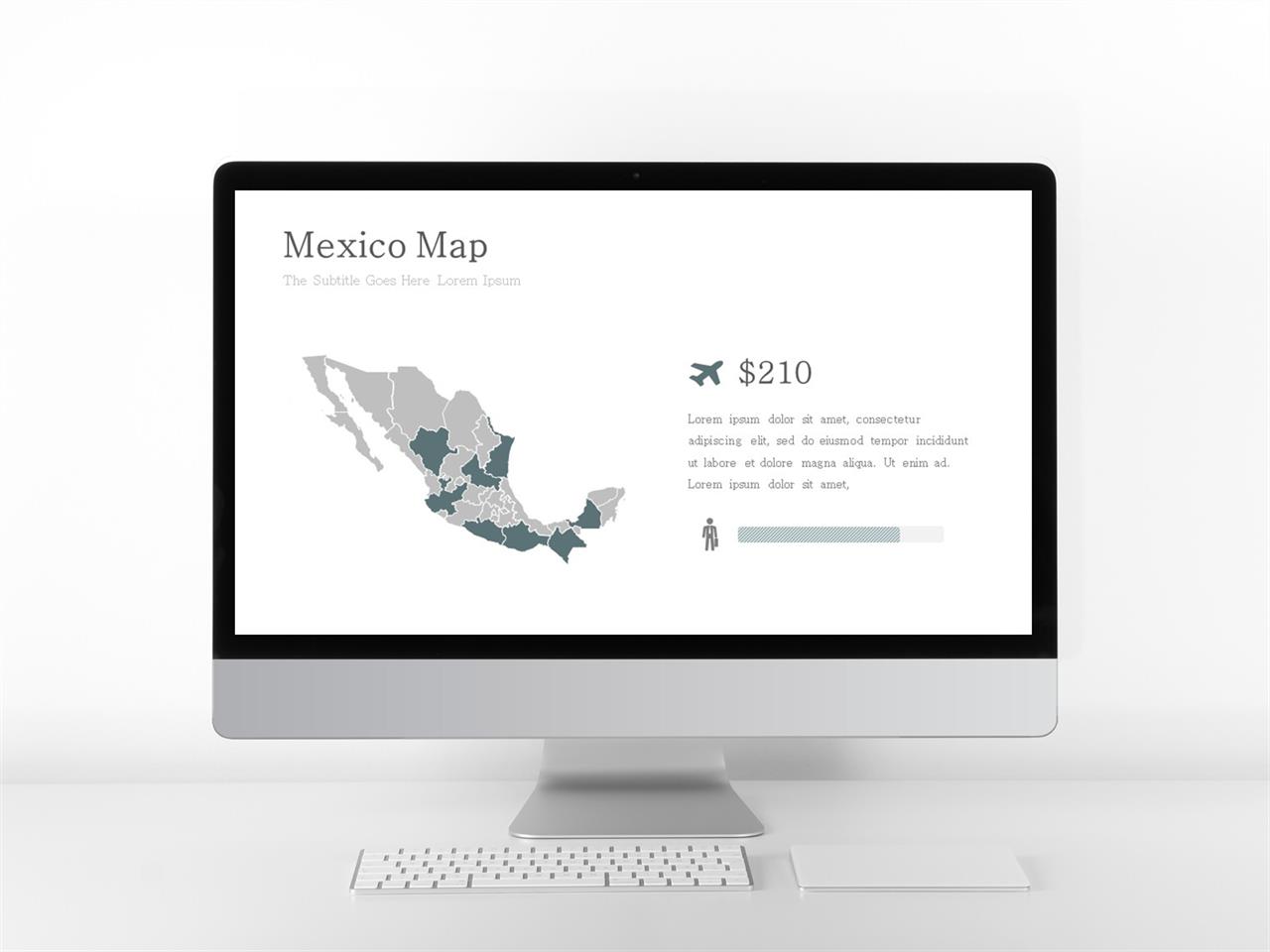 Mexico Map
The Subtitle Goes Here Lorem Ipsum

$210

Lorem ipsum dolor sit amet, consectetur adipiscing elit, sed do eiusmod tempor incididunt ut labore et dolore magna aliqua. Ut enim ad. Lorem ipsum dolor sit amet,