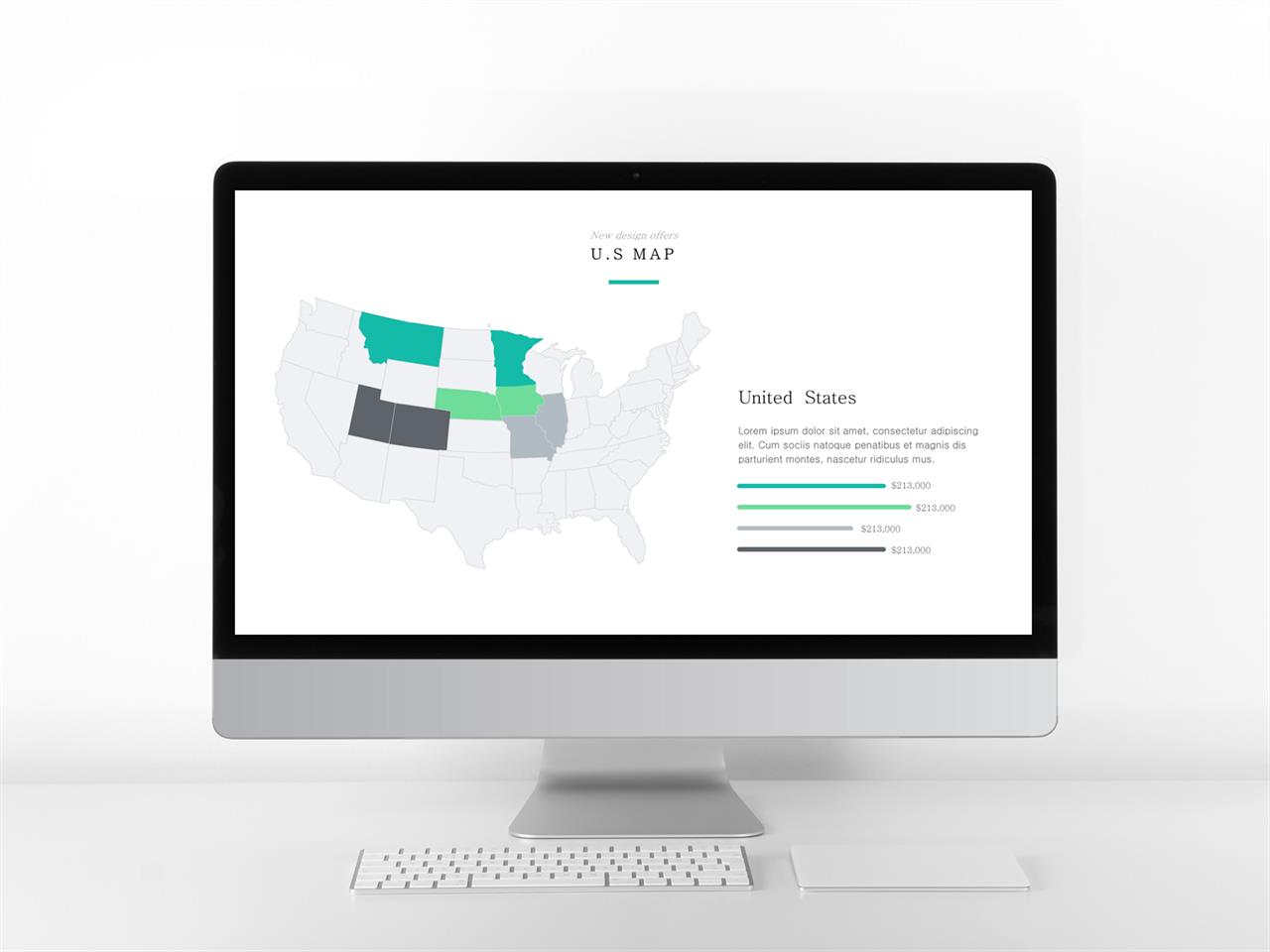 New design offers
U.S MAP

United States

Lorem ipsum dolor sit amet, consectetur adipiscing elit. Cum sociis natoque penatibus et magnis dis parturient montes, nascetur ridiculus mus.

$213,000
$213,000
$213,000
$213,000