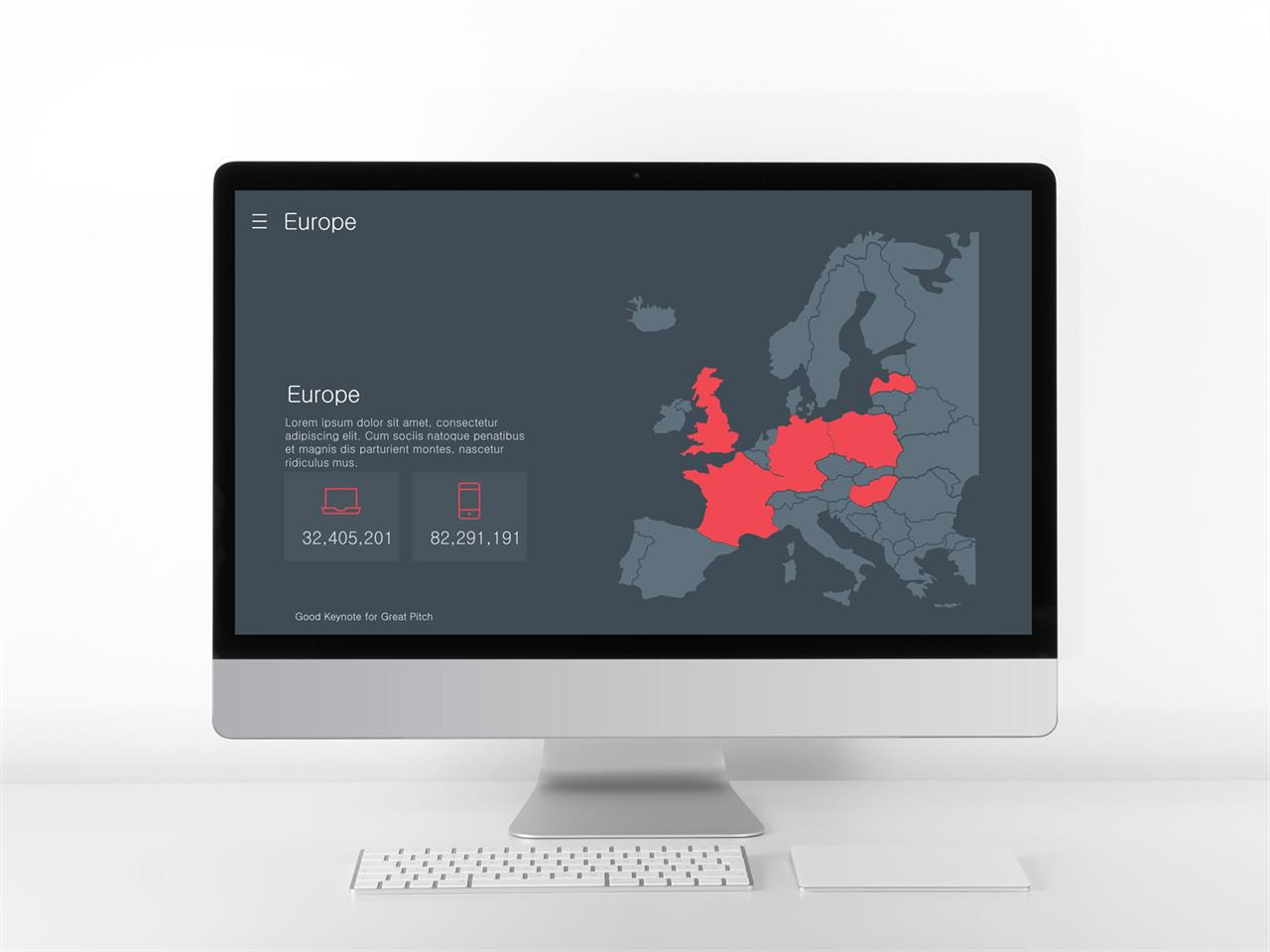 Europe

Europe

Lorem ipsum dolor sit amet, consectetur adipiscing elit. Cum sociis natoque penatibus et magnis dis parturient montes, nascetur ridiculus mus.

32,405,201

82,291,191

Good Keynote for Great Pitch