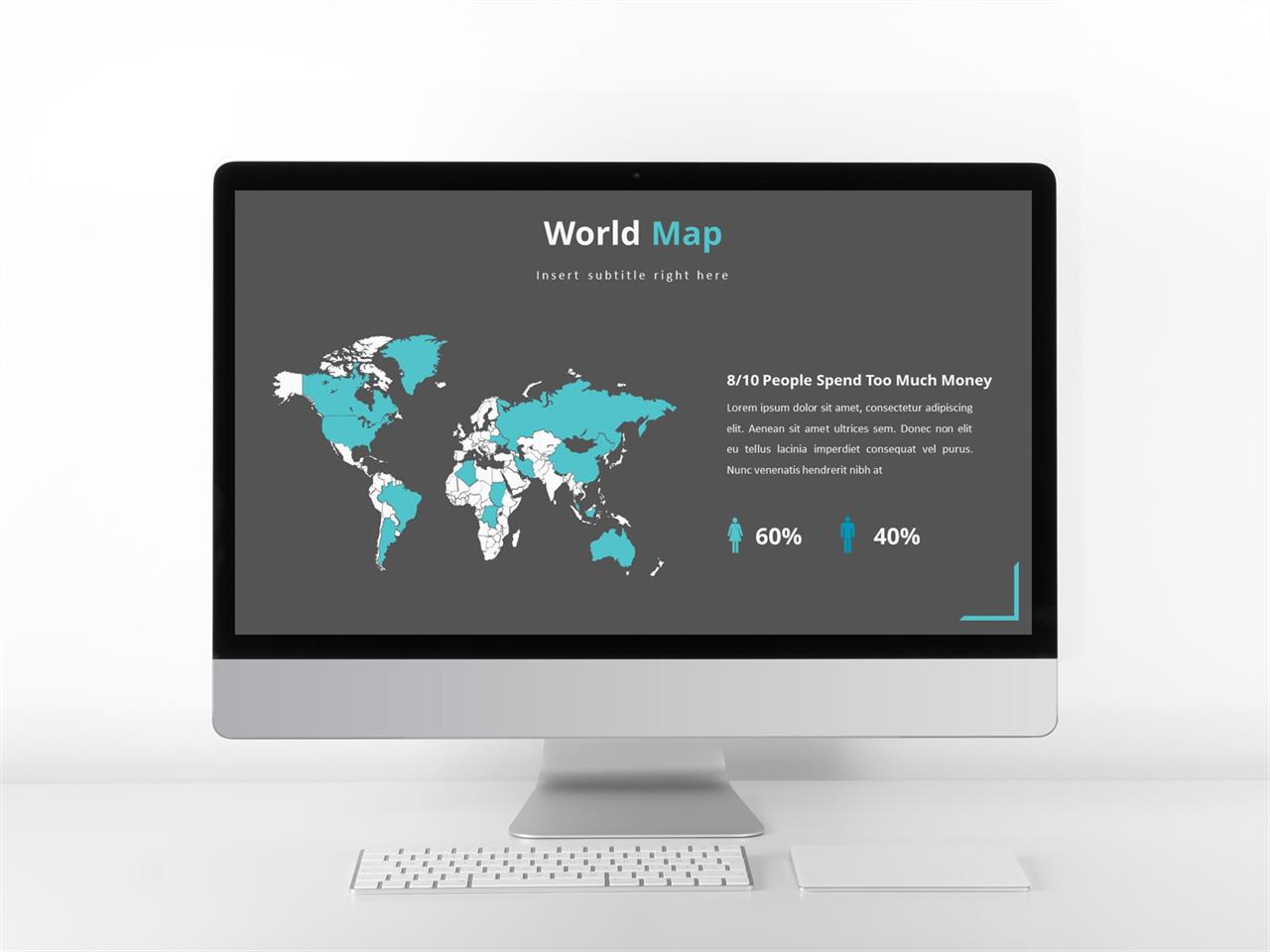 World Map

Insert subtitle right here

8/10 People Spend Too Much Money

Lorem ipsum dolor sit amet, consectetur adipiscing elit. Aenean sit amet ultrices sem. Donec non elit eu tellus lacinia imperdiet consequat vel purus. Nunc venenatis hendrerit nibh at

60%

40%