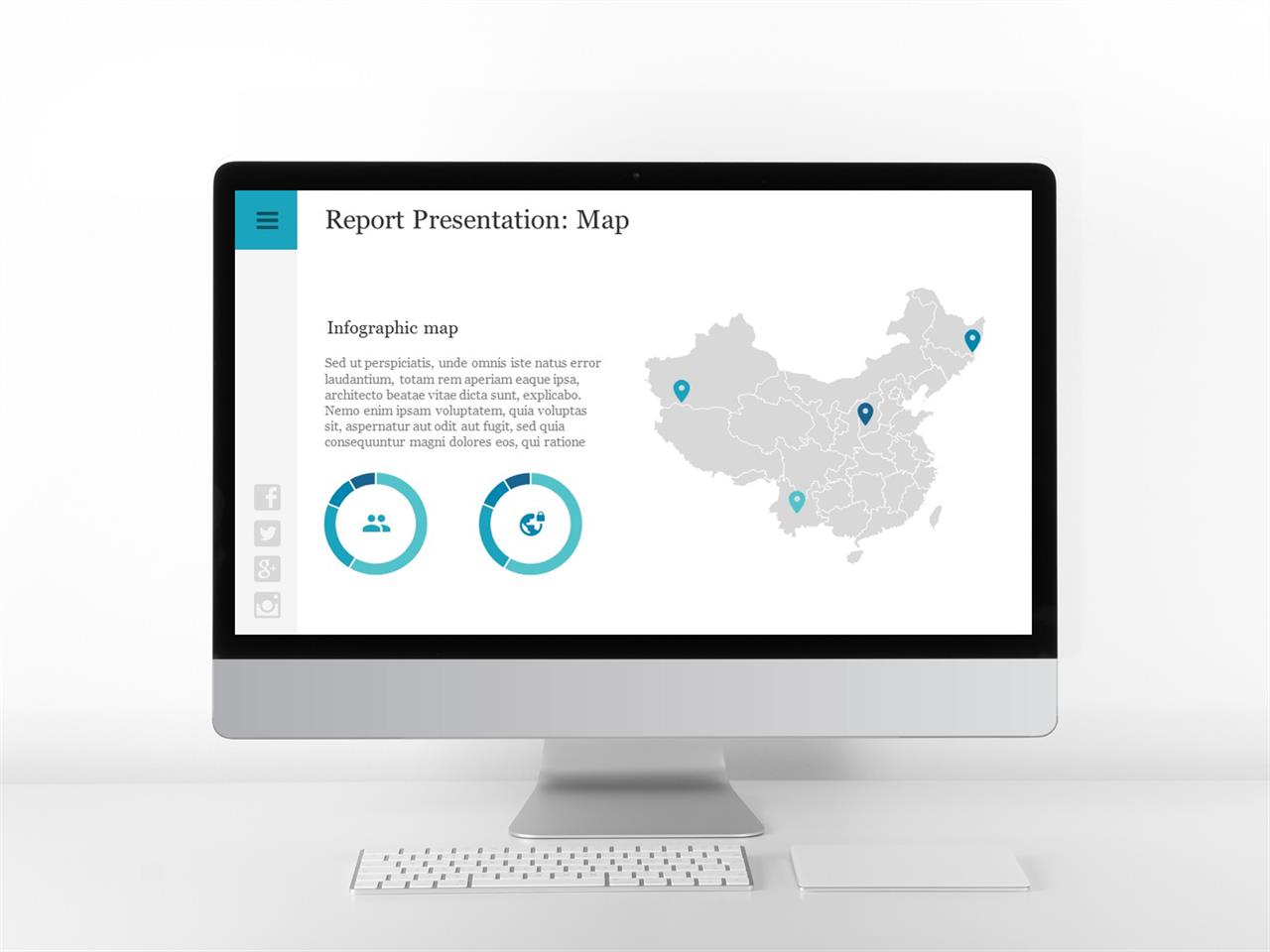 Report Presentation: Map

Infographic map

Sed ut perspiciatis, unde omnis iste natus error laudantium, totam rem aperiam eaque ipsa, architecto beatae vitae dicta sunt, explicabo. Nemo enim ipsam voluptatem, quia voluptas sit, aspernatur aut odit aut fugit, sed quia consequuntur magni dolores eos, qui ratione