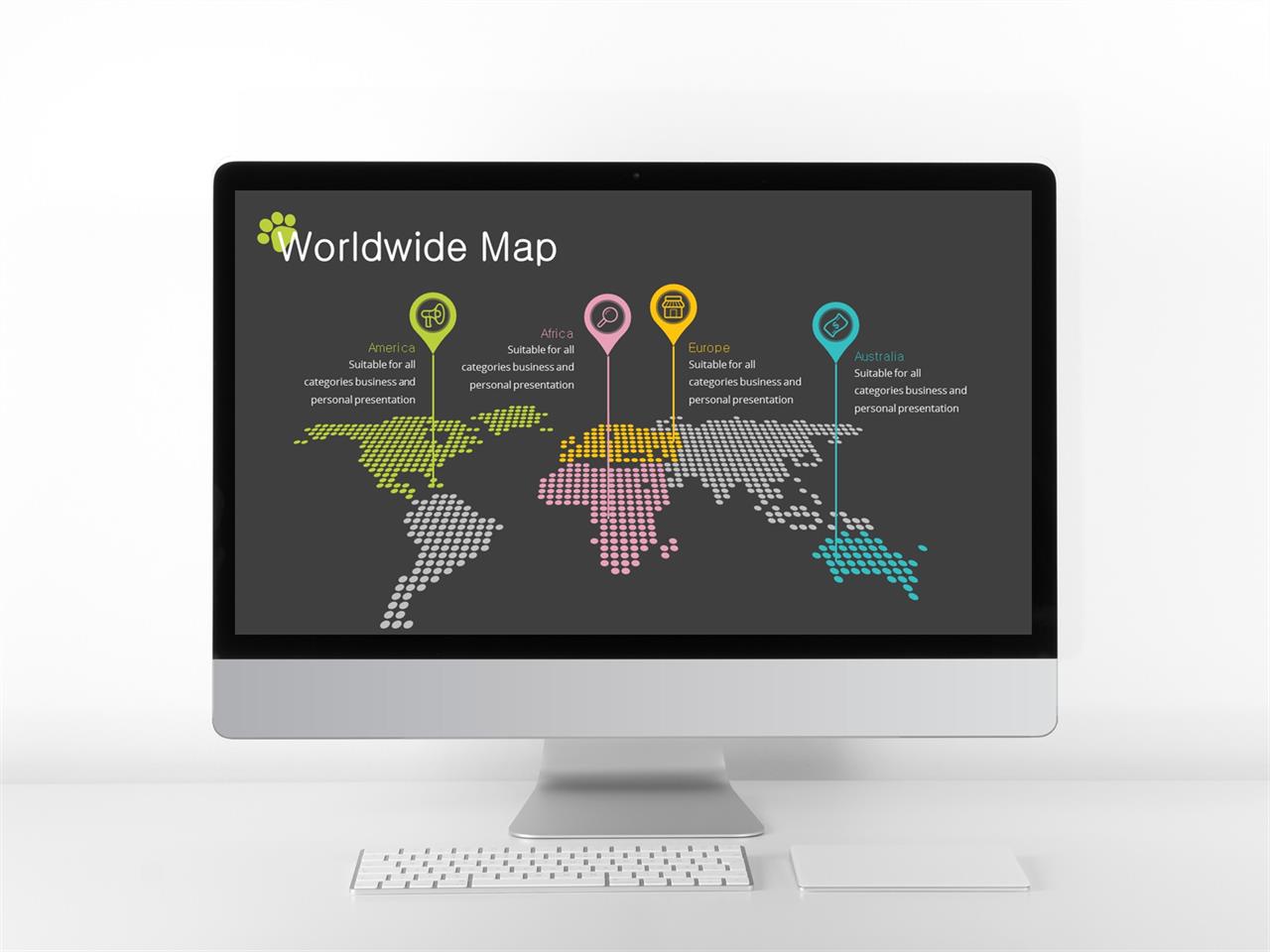 Worldwide Map

America
Suitable for all categories business and personal presentation

Africa
Suitable for all categories business and personal presentation

Europe
Suitable for all categories business and personal presentation

Australia
Suitable for all categories business and personal presentation