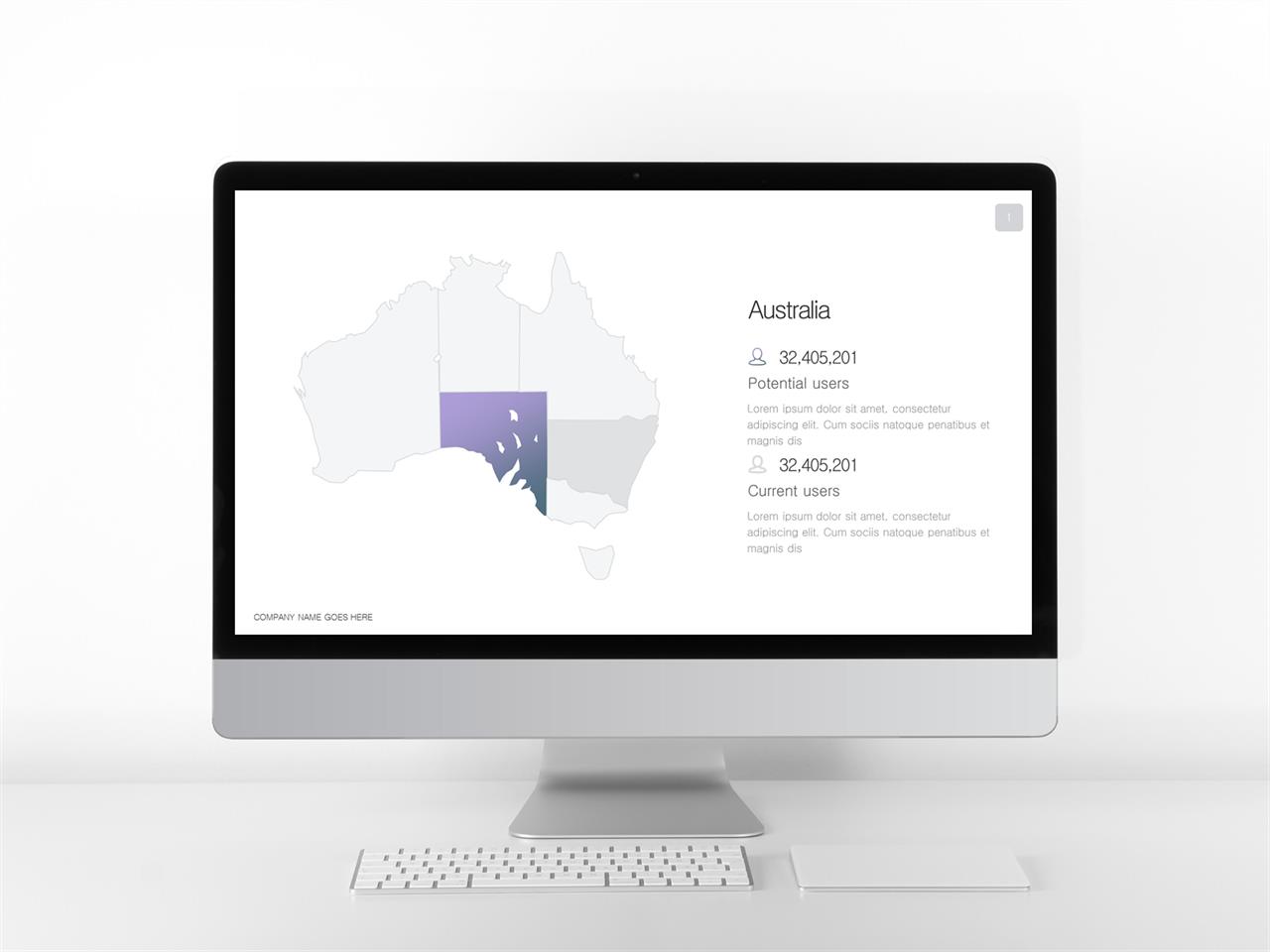 1

Australia

32,405,201
Potential users

Lorem ipsum dolor sit amet, consectetur adipiscing elit. Cum sociis natoque penatibus et magnis dis

32,405,201
Current users

Lorem ipsum dolor sit amet, consectetur adipiscing elit. Cum sociis natoque penatibus et magnis dis

COMPANY NAME GOES HERE