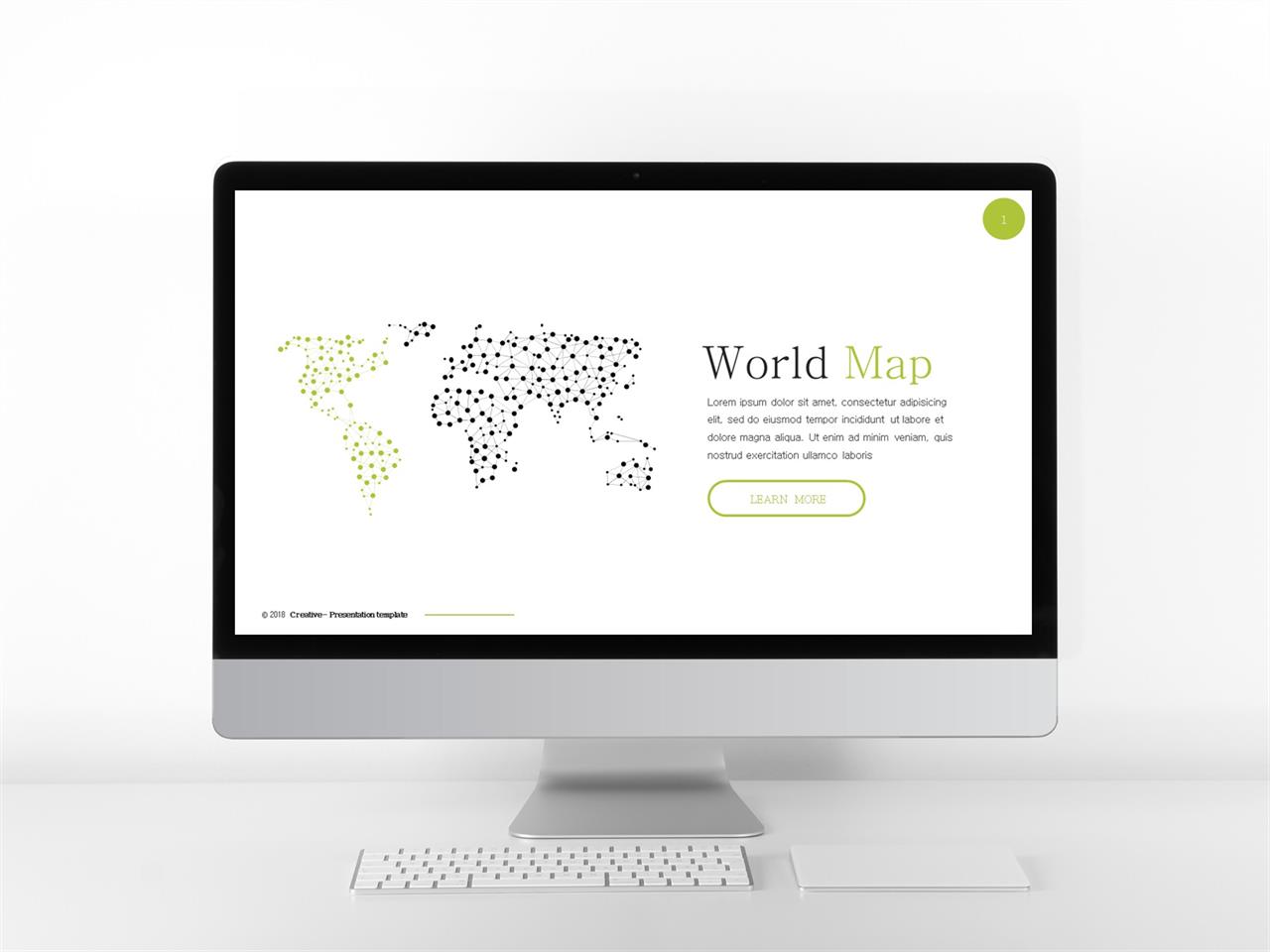 1

World Map

Lorem ipsum dolor sit amet, consectetur adipisicing elit, sed do eiusmod tempor incididunt ut labore et dolore magna aliqua. Ut enim ad minim veniam, quis nostrud exercitation ullamco laboris

LEARN MORE

© 2018 Creative– Presentation template