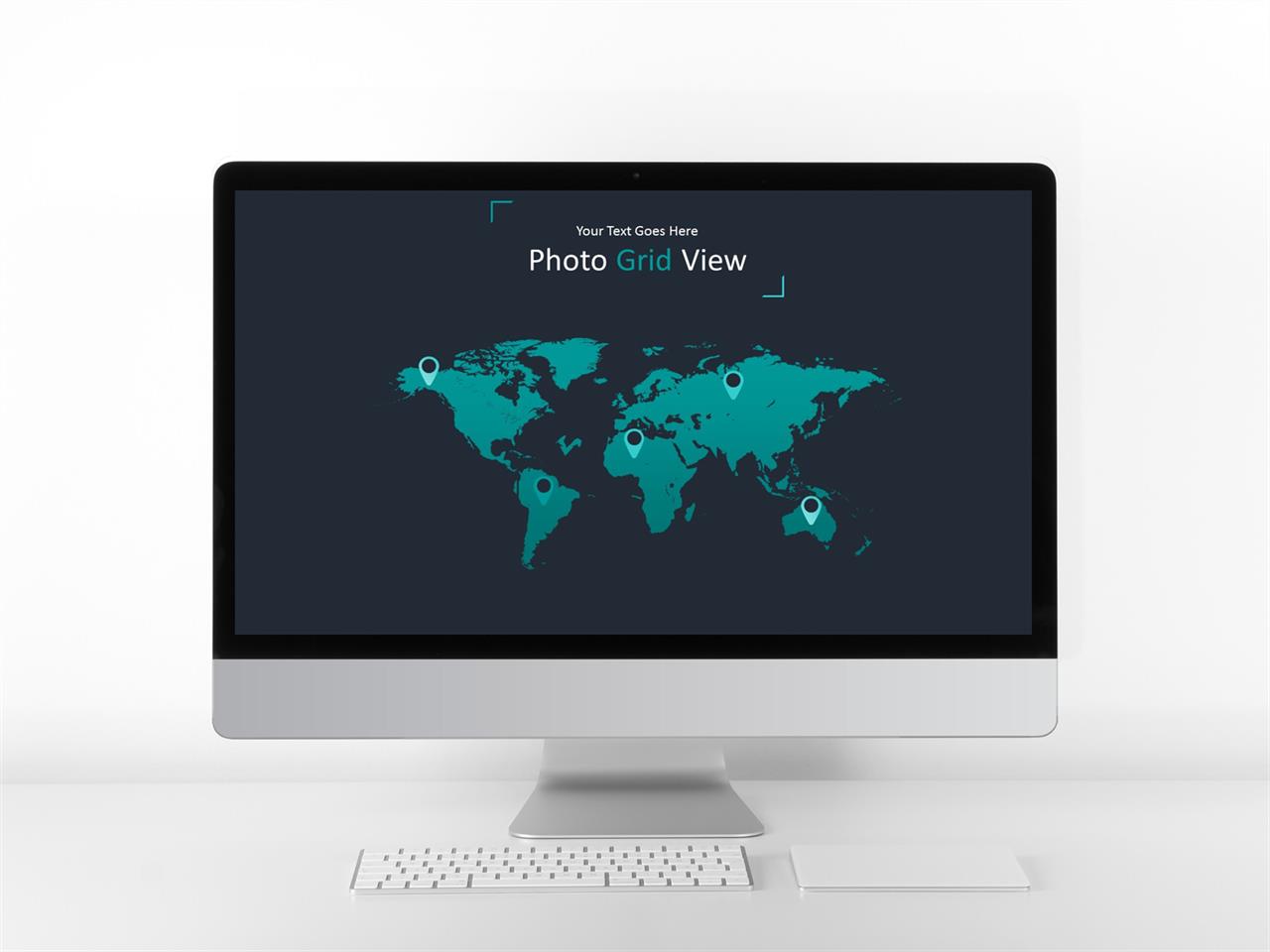 Your Text Goes Here

Photo Grid View