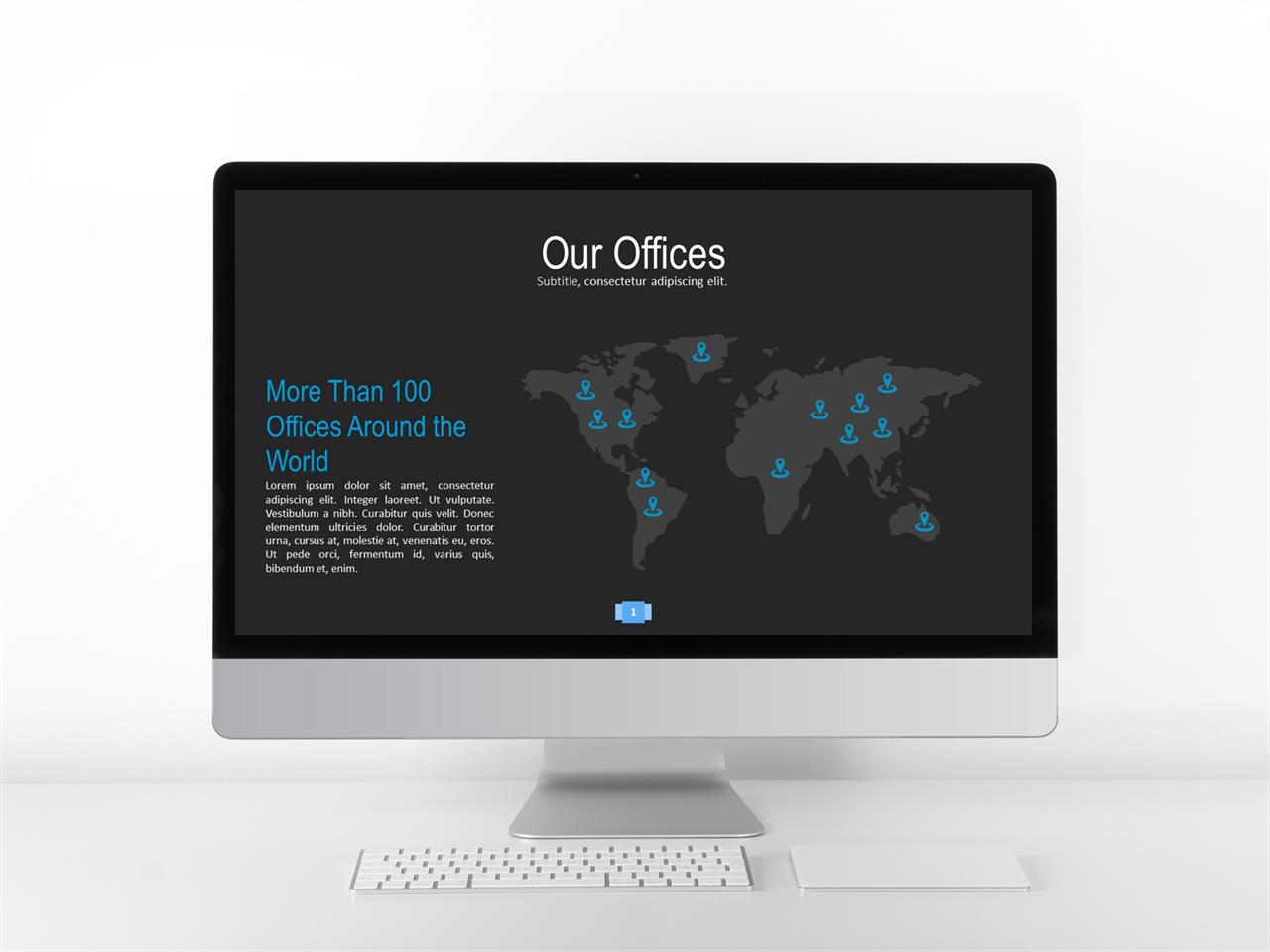 Our Offices
Subtitle, consectetur adipiscing elit.

More Than 100 Offices Around the World

Lorem ipsum dolor sit amet, consectetur adipiscing elit. Integer laoreet. Ut vulputate. Vestibulum a nibh. Curabitur quis velit. Donec elementum ultricies dolor. Curabitur tortor urna, cursus at, molestie at, venenatis eu, eros. Ut pede orci, fermentum id, varius quis, bibendum et, enim.

1