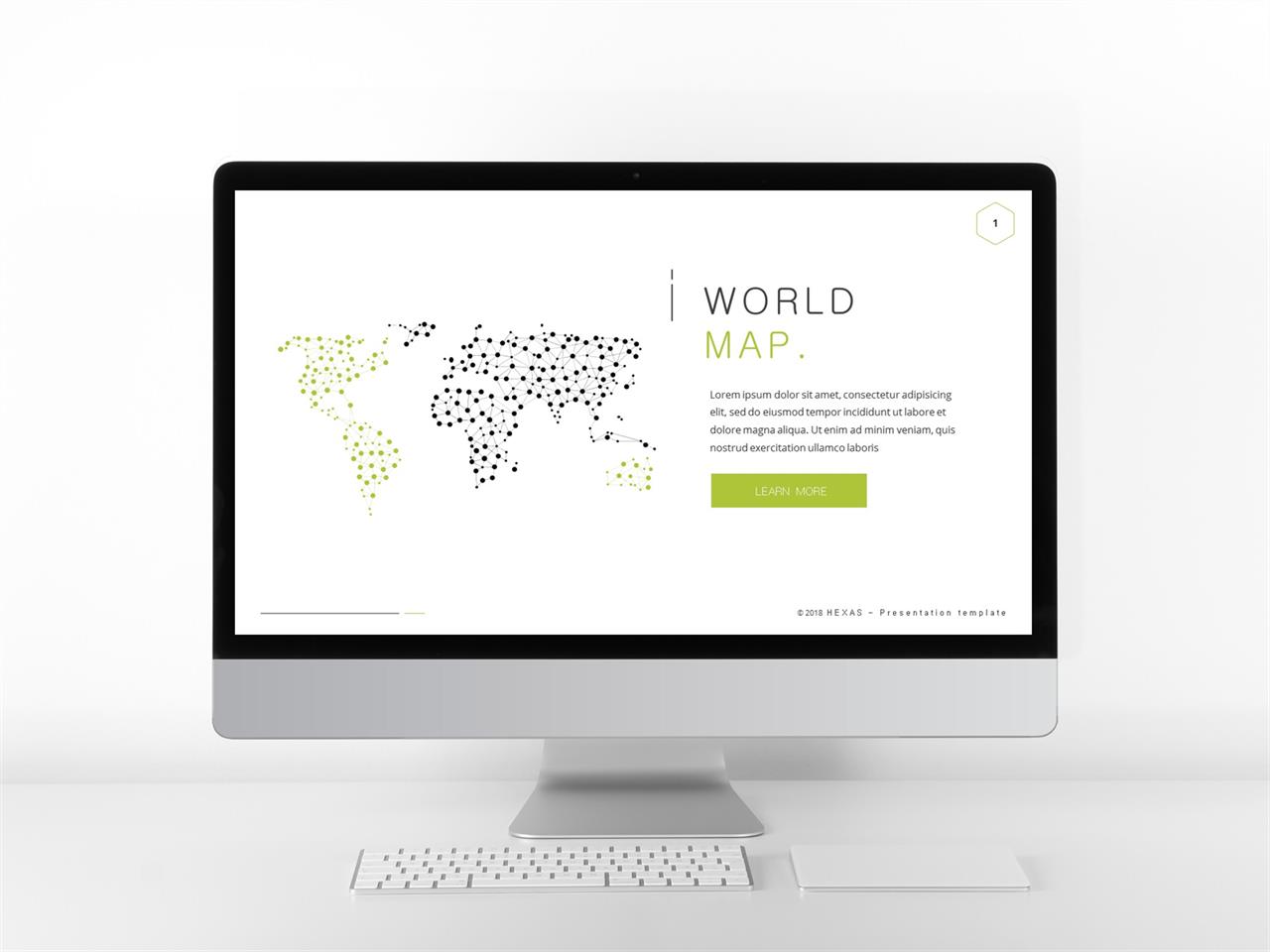 1

WORLD
MAP.

Lorem ipsum dolor sit amet, consectetur adipisicing elit, sed do eiusmod tempor incididunt ut labore et dolore magna aliqua. Ut enim ad minim veniam, quis nostrud exercitation ullamco laboris

LEARN MORE

©2018 HEXAS – Presentation template