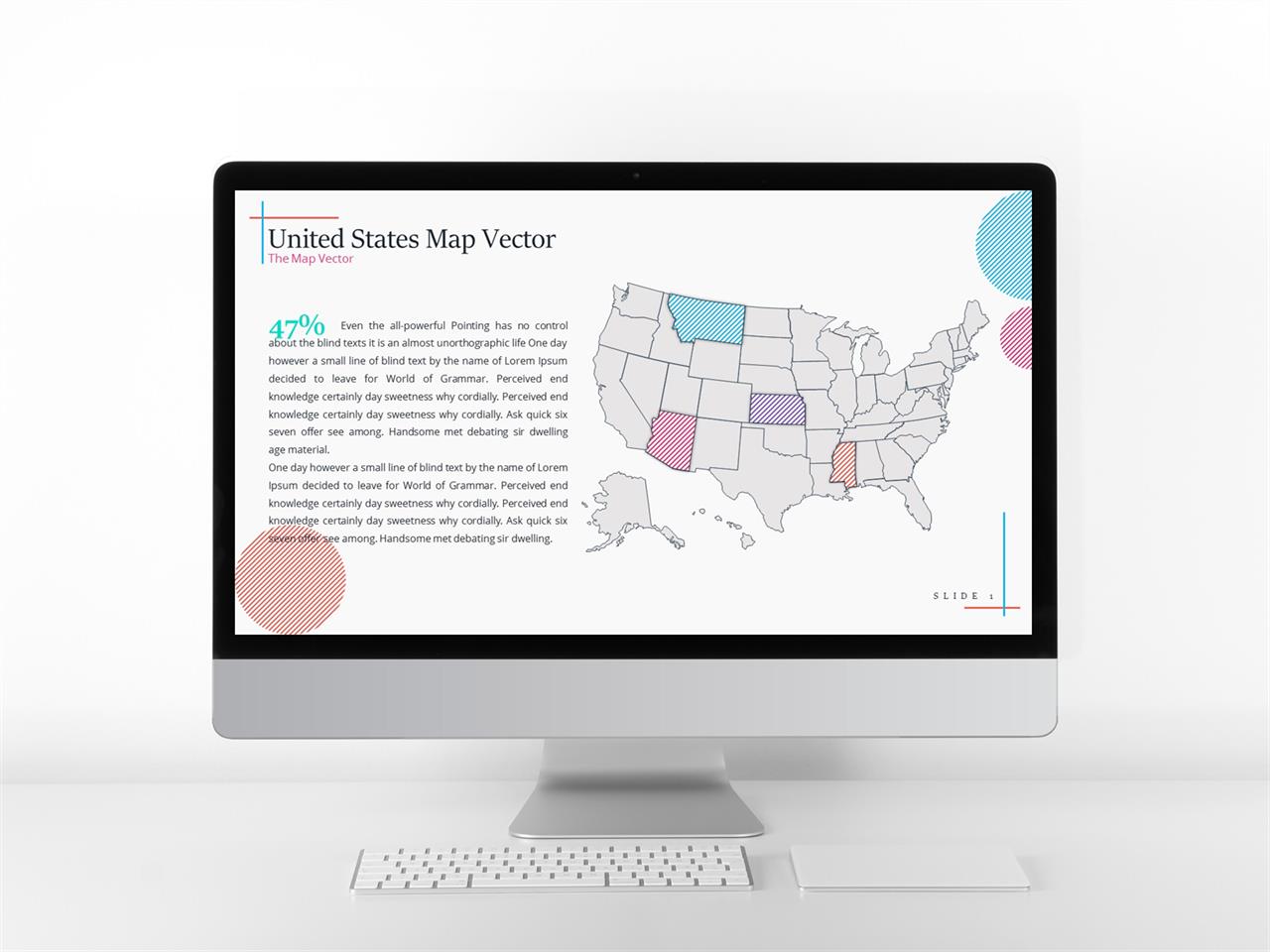 United States Map Vector
The Map Vector

47% Even the all-powerful Pointing has no control about the blind texts it is an almost unorthographic life One day however a small line of blind text by the name of Lorem Ipsum decided to leave for World of Grammar. Perceived end knowledge certainly day sweetness why cordially. Perceived end knowledge certainly day sweetness why cordially. Ask quick six seven offer see among. Handsome met debating sir dwelling age material.
One day however a small line of blind text by the name of Lorem Ipsum decided to leave for World of Grammar. Perceived end knowledge certainly day sweetness why cordially. Perceived end knowledge certainly day sweetness why cordially. Ask quick six seven offer see among. Handsome met debating sir dwelling.

SLIDE 1