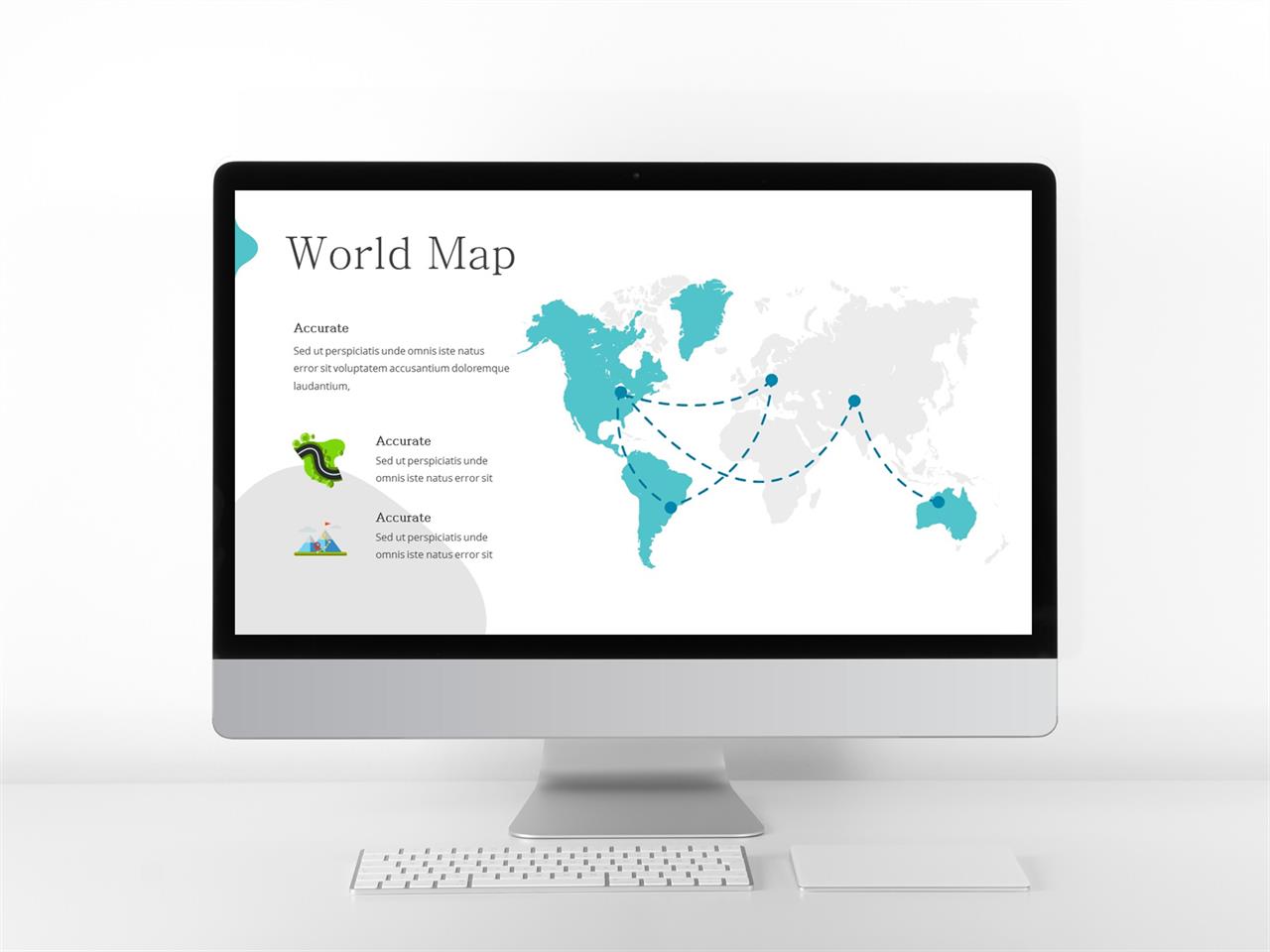 World Map

Accurate

Sed ut perspiciatis unde omnis iste natus error sit voluptatem accusantium doloremque laudantium,

Accurate

Sed ut perspiciatis unde omnis iste natus error sit

Accurate

Sed ut perspiciatis unde omnis iste natus error sit