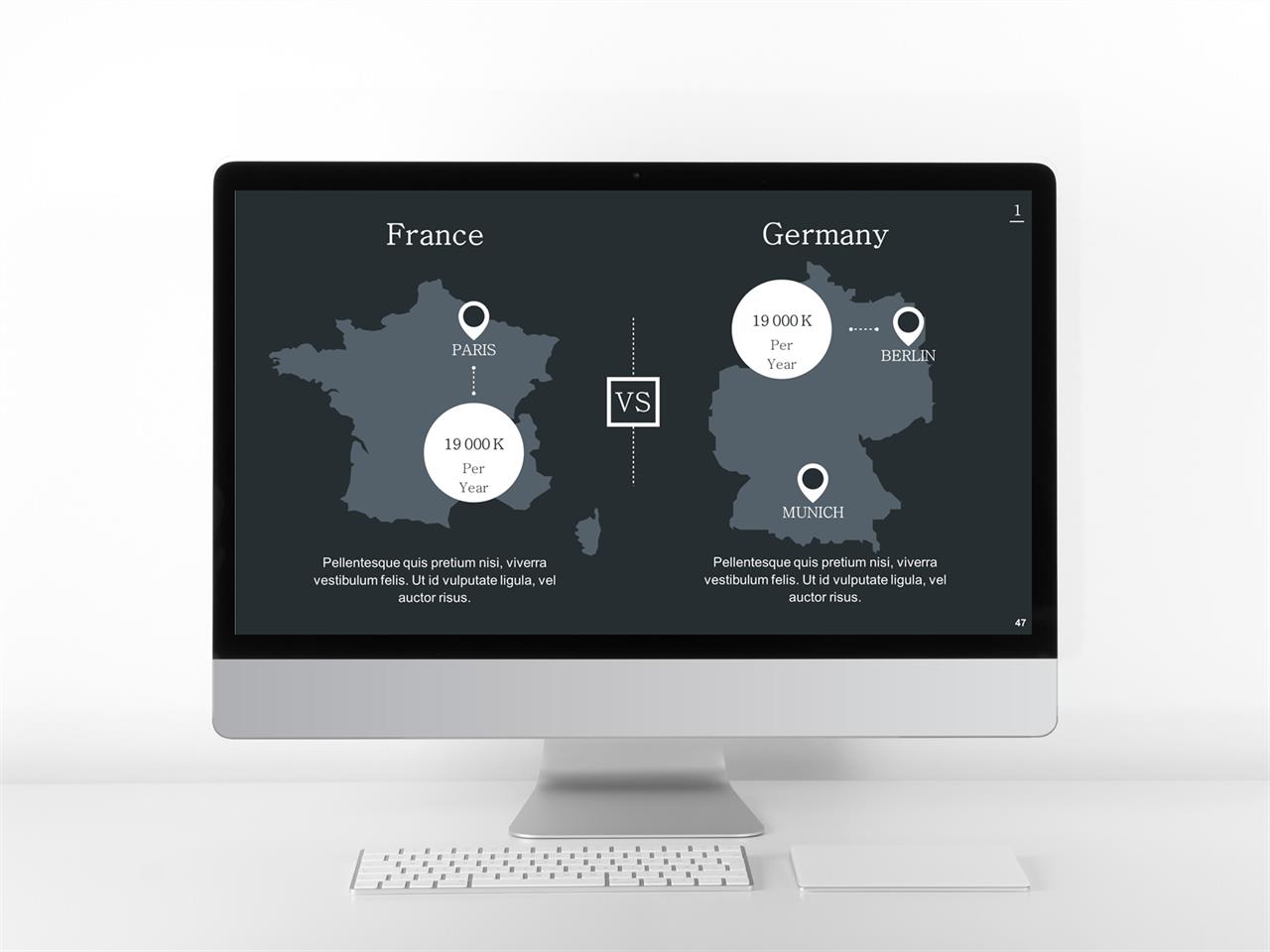 1

France

PARIS

19 000 K
Per
Year

Pellentesque quis pretium nisi, viverra vestibulum felis. Ut id vulputate ligula, vel auctor risus.

VS

Germany

19 000 K
Per
Year

BERLIN

MUNICH

Pellentesque quis pretium nisi, viverra vestibulum felis. Ut id vulputate ligula, vel auctor risus.

47