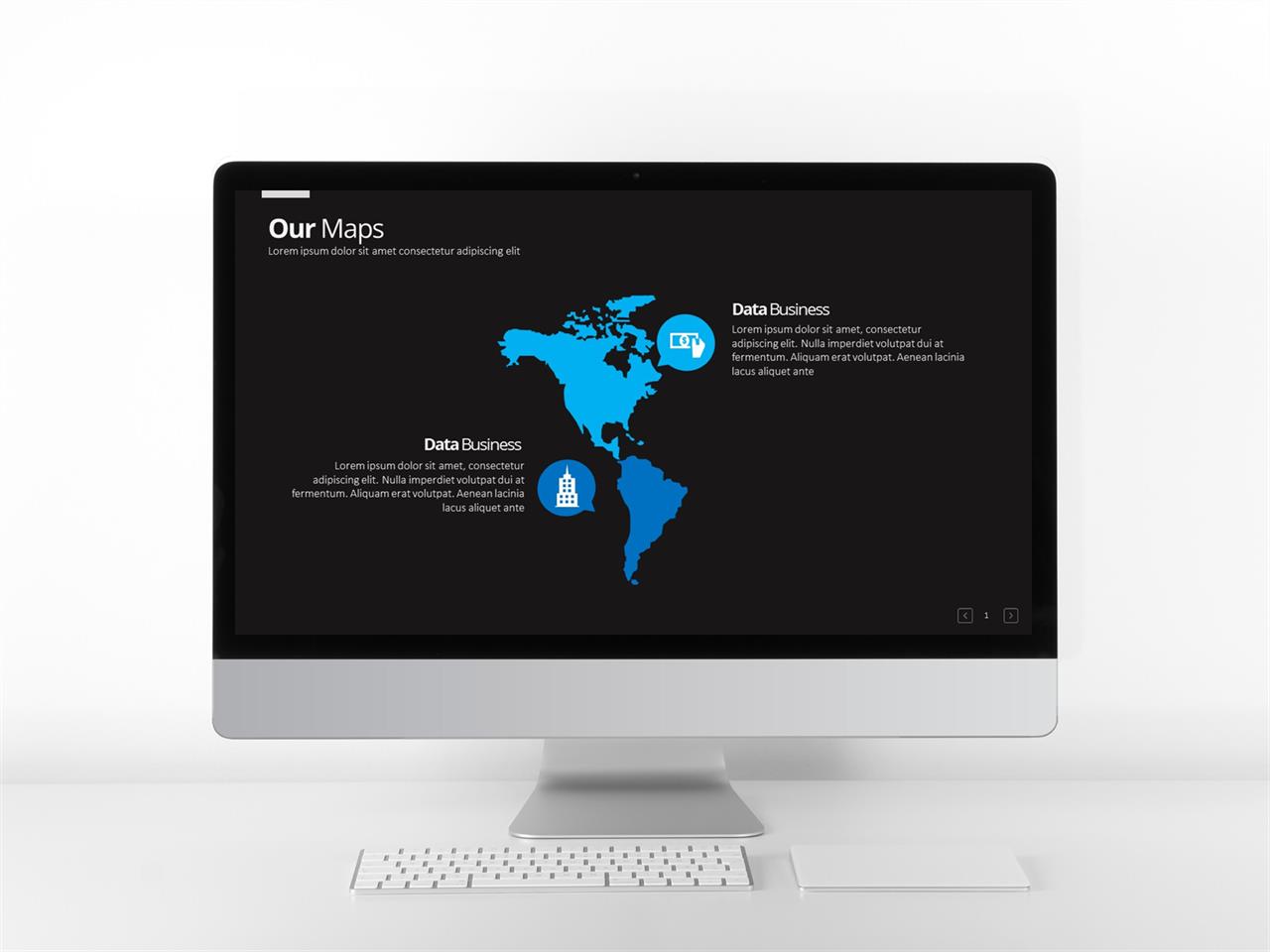 Our Maps
Lorem ipsum dolor sit amet consectetur adipiscing elit

Data Business
Lorem ipsum dolor sit amet, consectetur adipiscing elit. Nulla imperdiet volutpat dui at fermentum. Aliquam erat volutpat. Aenean lacinia lacus aliquet ante

Data Business
Lorem ipsum dolor sit amet, consectetur adipiscing elit. Nulla imperdiet volutpat dui at fermentum. Aliquam erat volutpat. Aenean lacinia lacus aliquet ante

1