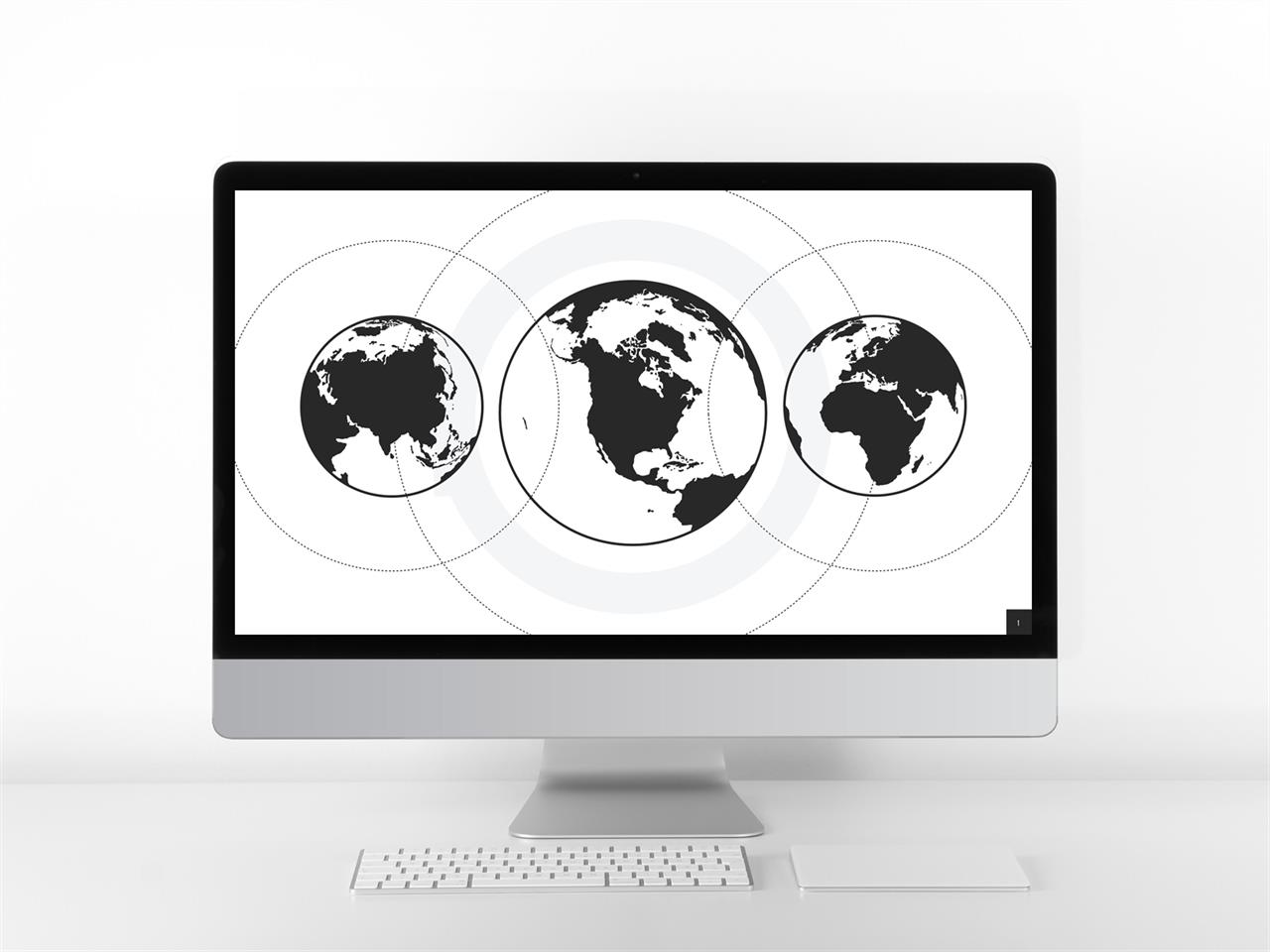 1