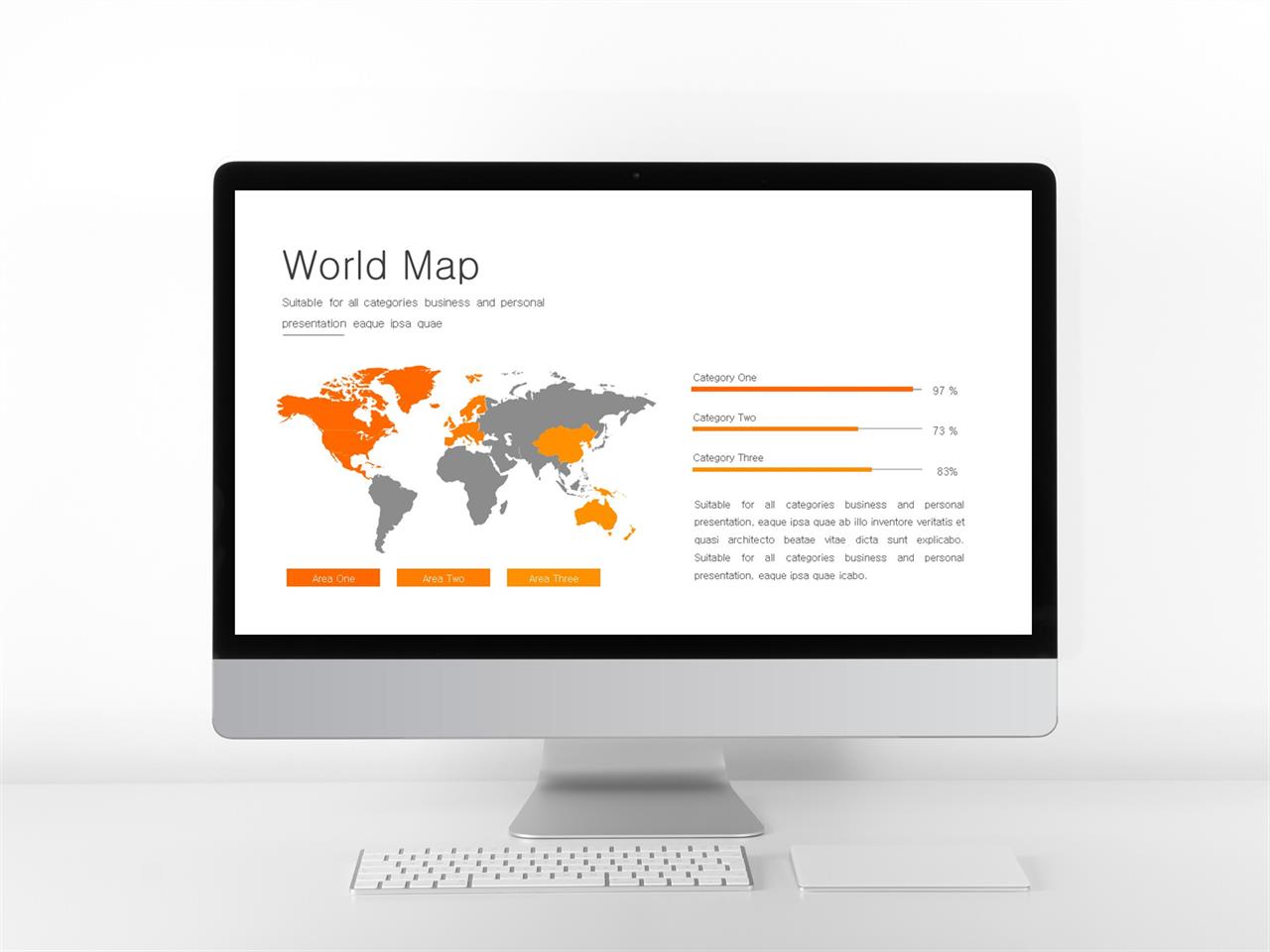 World Map

Suitable for all categories business and personal presentation eaque ipsa quae

Area One

Area Two

Area Three

Category One
97 %

Category Two
73 %

Category Three
83%

Suitable for all categories business and personal presentation, eaque ipsa quae ab illo inventore veritatis et quasi architecto beatae vitae dicta sunt explicabo. Suitable for all categories business and personal presentation, eaque ipsa quae icabo.