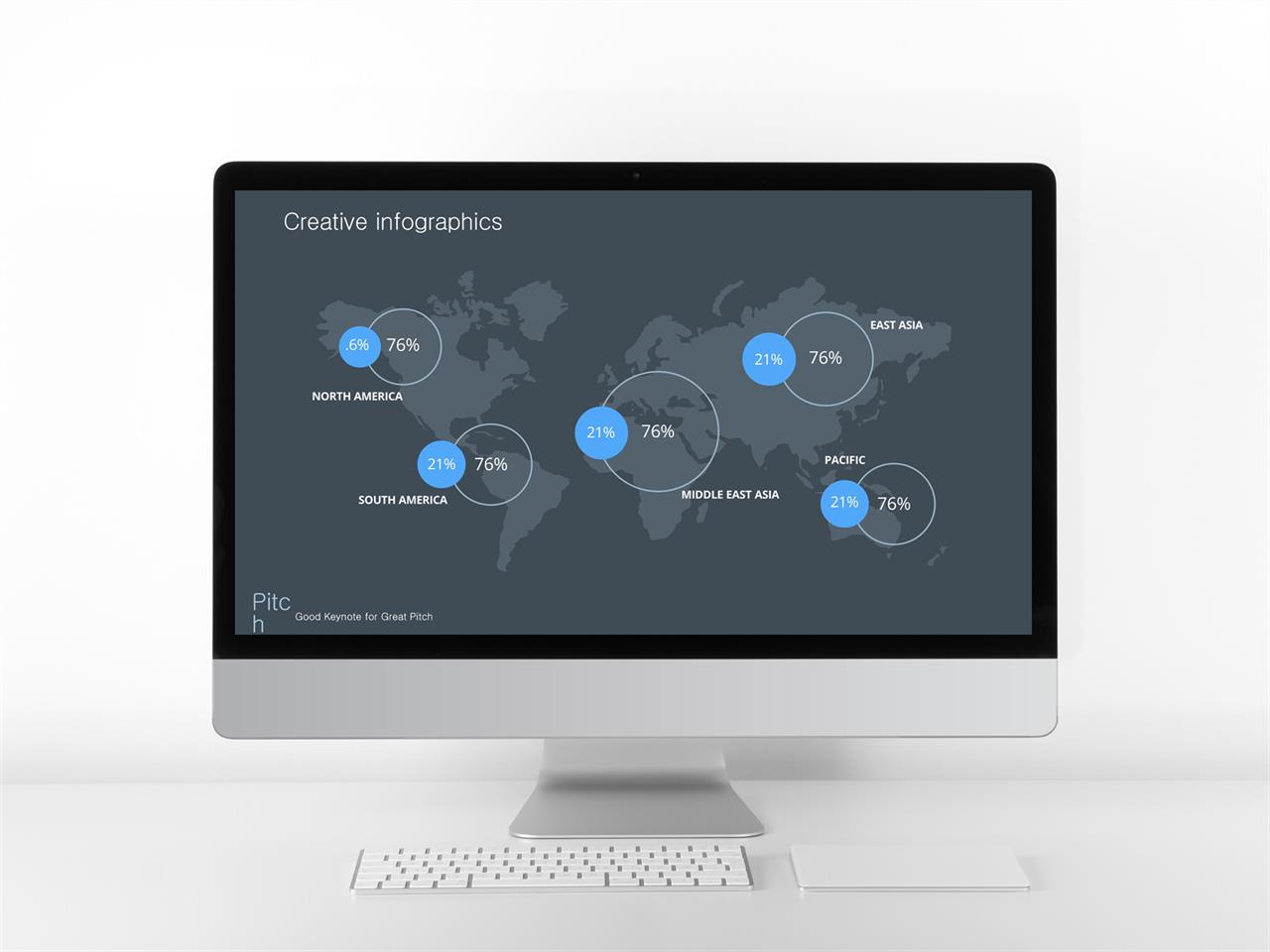 Creative infographics

.6% 76%
NORTH AMERICA

21% 76%
SOUTH AMERICA

21% 76%
MIDDLE EAST ASIA

EAST ASIA
21% 76%

PACIFIC
21% 76%

Pitc
h

Good Keynote for Great Pitch