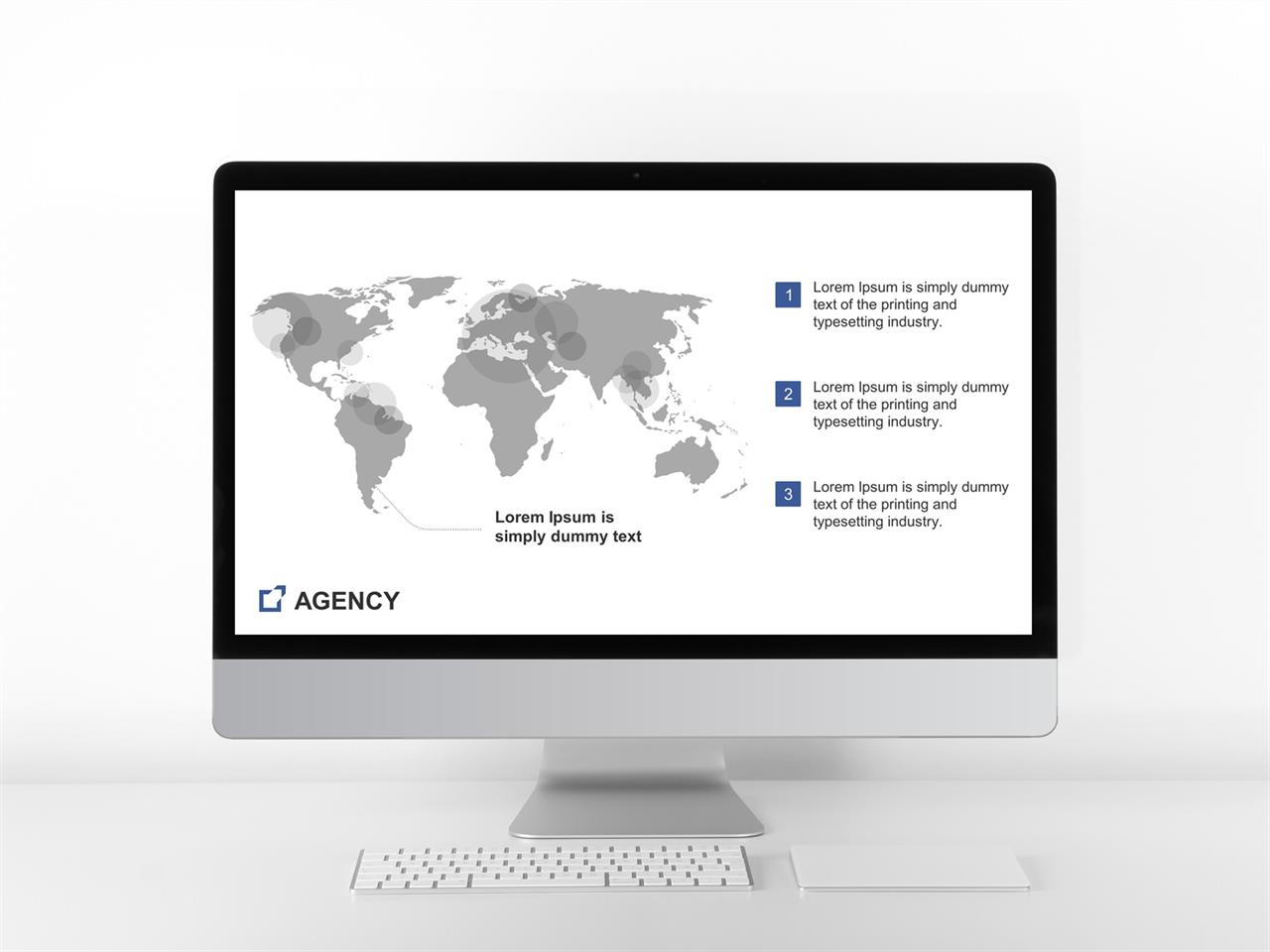 Lorem Ipsum is simply dummy text

1 Lorem Ipsum is simply dummy text of the printing and typesetting industry.

2 Lorem Ipsum is simply dummy text of the printing and typesetting industry.

3 Lorem Ipsum is simply dummy text of the printing and typesetting industry.

AGENCY