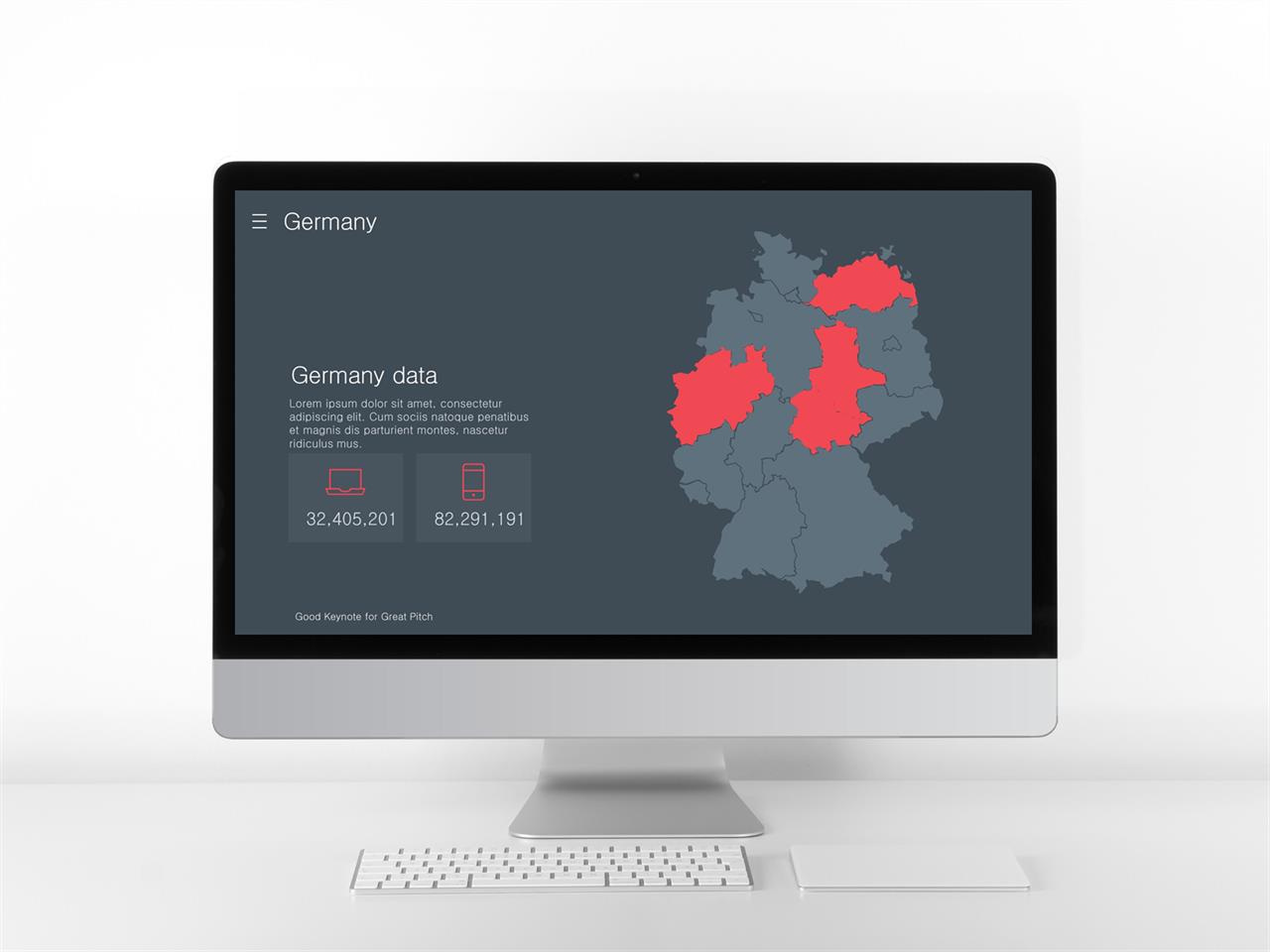 Germany

Germany data

Lorem ipsum dolor sit amet, consectetur adipiscing elit. Cum sociis natoque penatibus et magnis dis parturient montes, nascetur ridiculus mus.

32,405,201

82,291,191

Good Keynote for Great Pitch